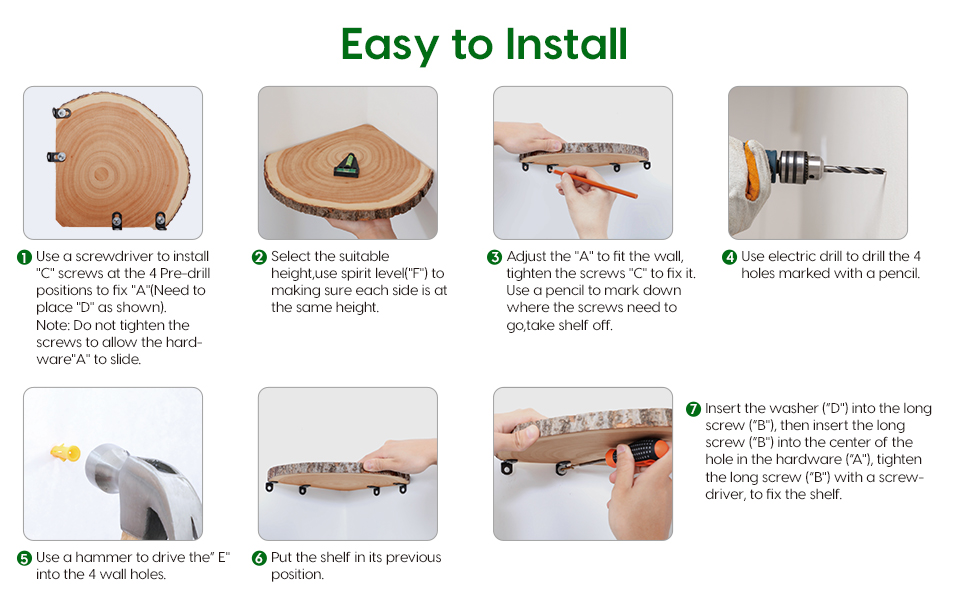 Easy to Install

1 Use a screwdriver to install "C" screws at the 4 Pre-drill positions to fix "A"(Need to place "D" as shown).
Note: Do not tighten the screws to allow the hardware"A" to slide.

2 Select the suitable height,use spirit level("F") to making sure each side is at the same height.

3 Adjust the "A" to fit the wall, tighten the screws "C" to fix it. Use a pencil to mark down where the screws need to go,take shelf off.

4 Use electric drill to drill the 4 holes marked with a pencil.

5 Use a hammer to drive the" E" into the 4 wall holes.

6 Put the shelf in its previous position.

7 Insert the washer ("D") into the long screw ("B"), then insert the long screw ("B") into the center of the hole in the hardware ("A"), tighten the long screw ("B") with a screwdriver, to fix the shelf.