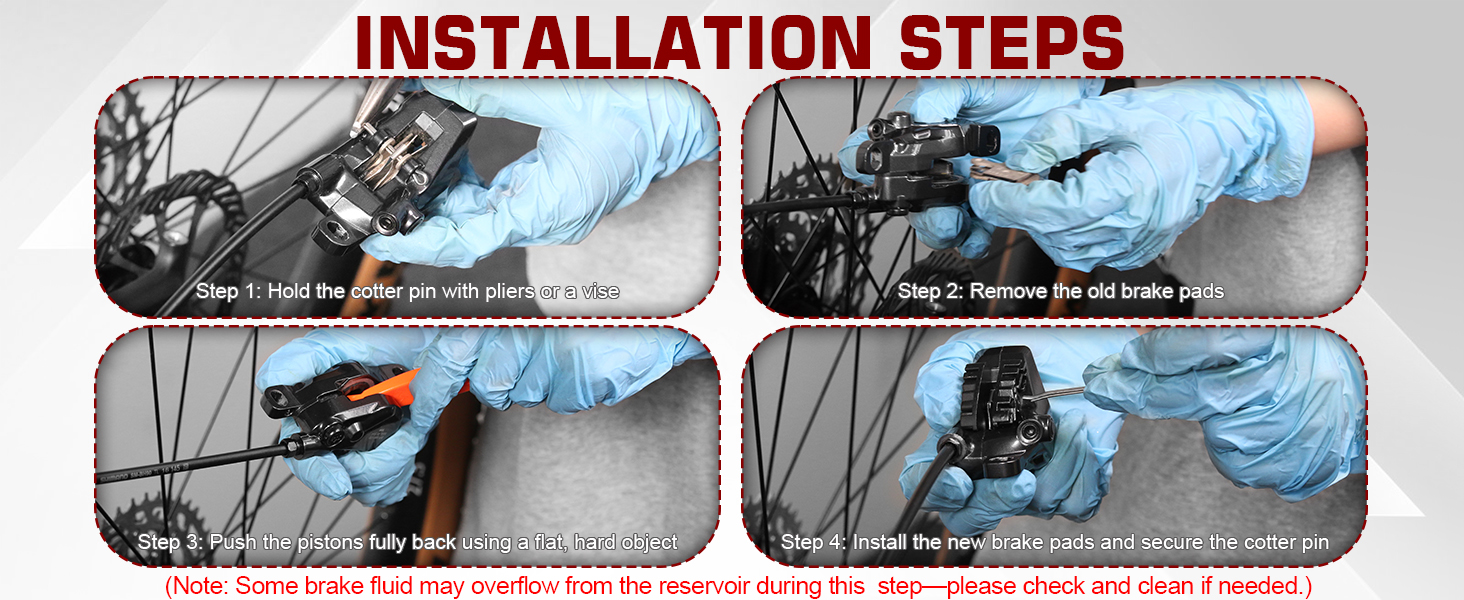 INSTALLATION STEPS

Step 1: Hold the cotter pin with pliers or a vise

Step 2: Remove the old brake pads

Step 3: Push the pistons fully back using a flat, hard object

Step 4: Install the new brake pads and secure the cotter pin

(Note: Some brake fluid may overflow from the reservoir during this step—please check and clean if needed.)