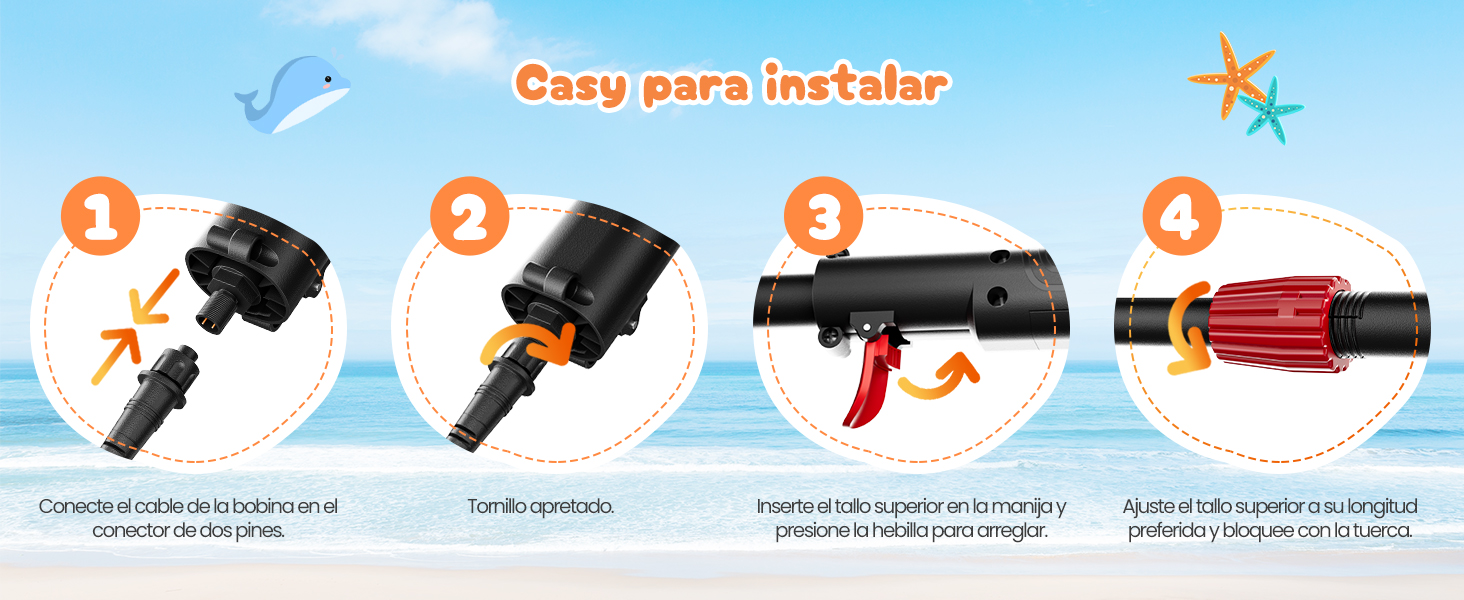 Casy para instalar

1

Conecte el cable de la bobina en el conector de dos pines.

2

Tornillo apretado.

3

Inserte el tallo superior en la manija y presione la hebilla para arreglar.

4

Ajuste el tallo superior a su longitud preferida y bloquee con la tuerca.