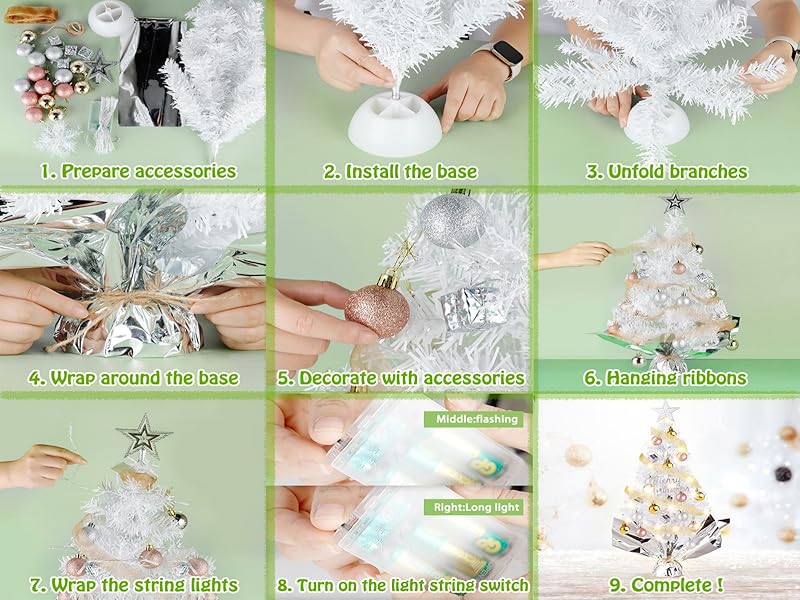 1. Prepare accessories

2. Install the base

3. Unfold branches

4. Wrap around the base

5. Decorate with accessories

6. Hanging ribbons

7. Wrap the string lights

Middle:flashing

Right:Long light

8. Turn on the light string switch

9. Complete !