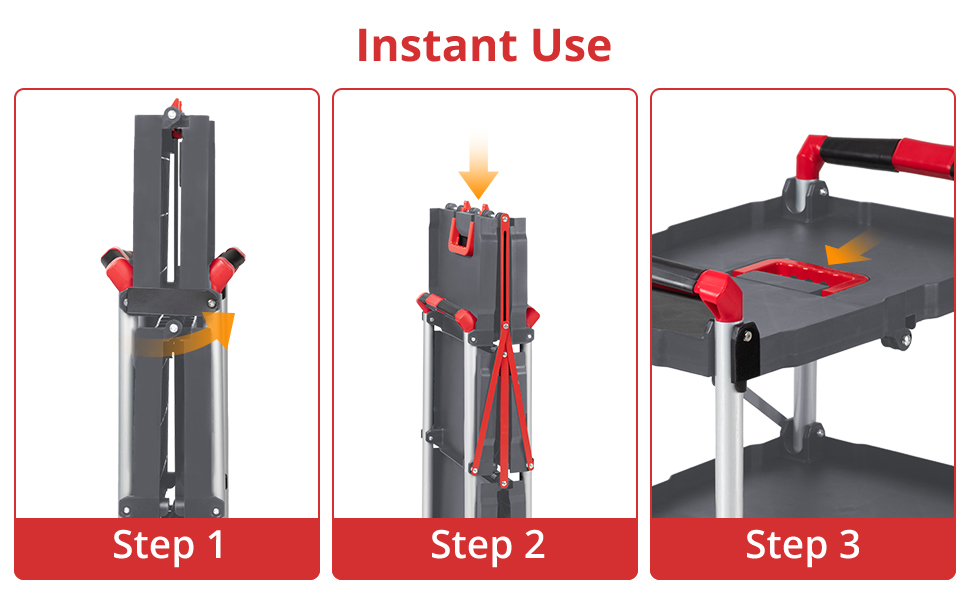 Instant Use

Step 1

Step 2

Step 3