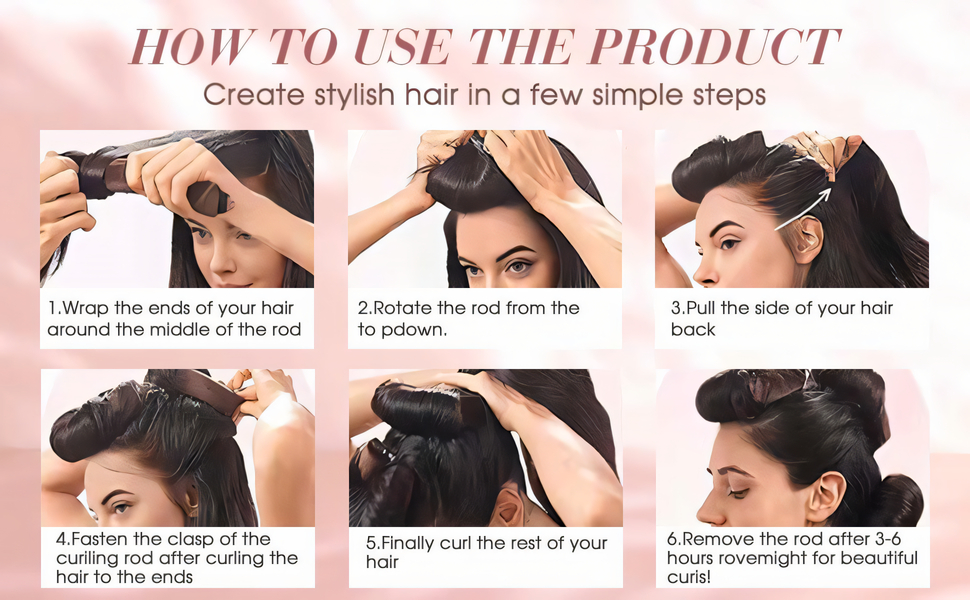 HOW TO USE THE PRODUCT
Create stylish hair in a few simple steps

1.Wrap the ends of your hair around the middle of the rod

2.Rotate the rod from the to pdown.

3.Pull the side of your hair back

4.Fasten the clasp of the curiling rod after curling the hair to the ends

5.Finally curl the rest of your hair

6.Remove the rod after 3-6 hours rovemight for beautiful curis!