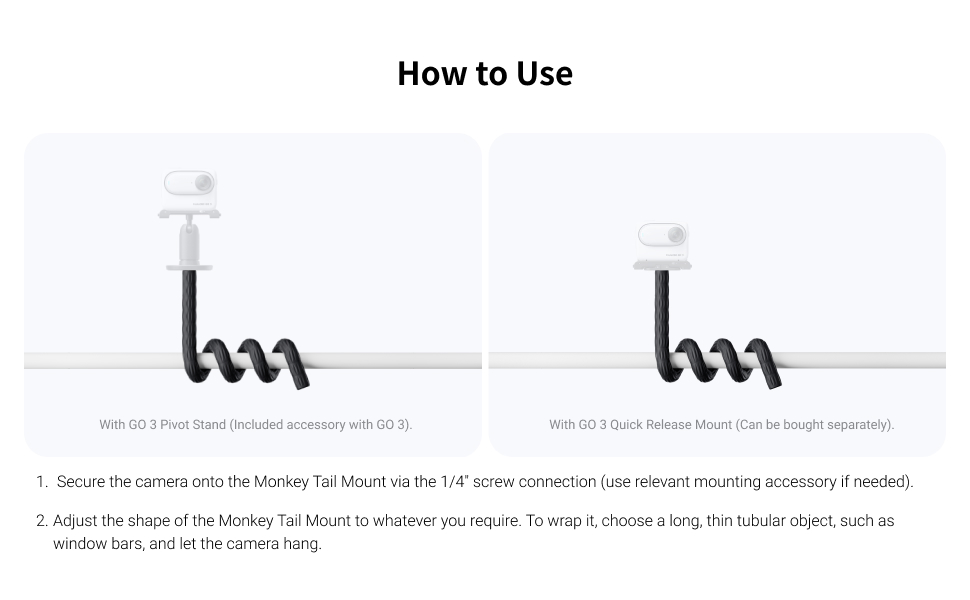 How to Use

With GO 3 Pivot Stand (Included accessory with GO 3).

With GO 3 Quick Release Mount (Can be bought separately).

1. Secure the camera onto the Monkey Tail Mount via the 1/4" screw connection (use relevant mounting accessory if needed).

2. Adjust the shape of the Monkey Tail Mount to whatever you require. To wrap it, choose a long, thin tubular object, such as window bars, and let the camera hang.