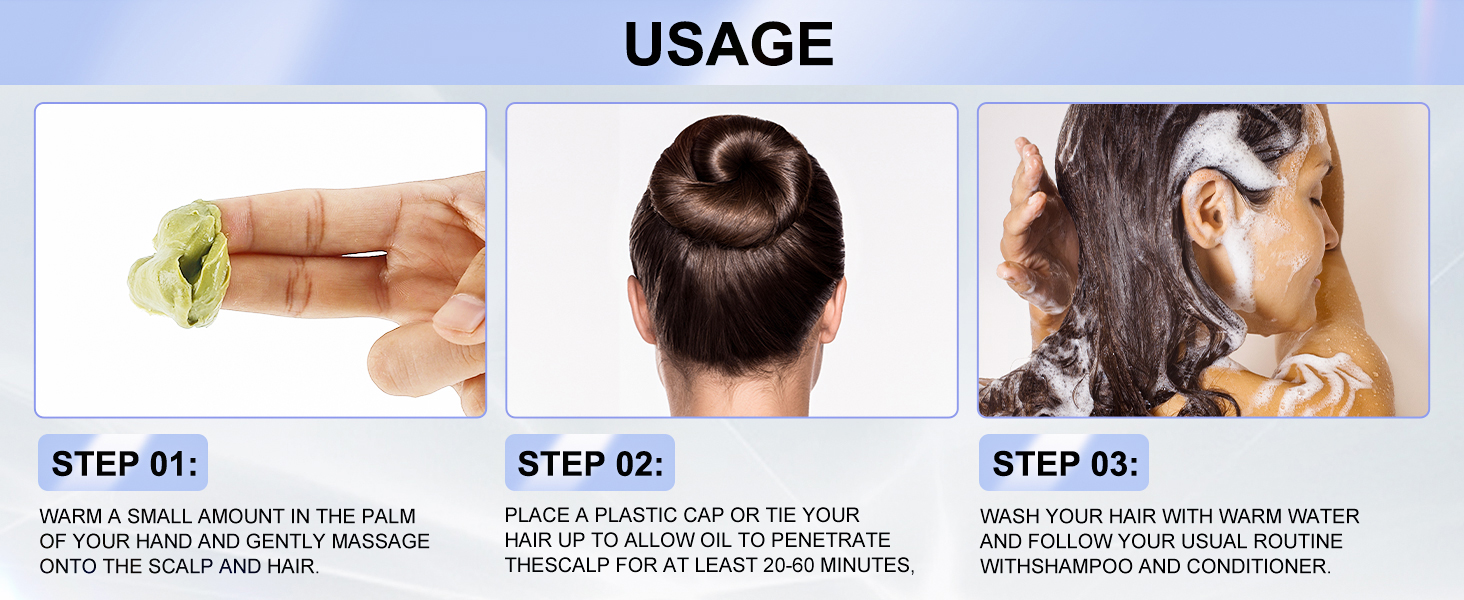 USAGE

STEP 01:

WARM A SMALL AMOUNT IN THE PALM OF YOUR HAND AND GENTLY MASSAGE ONTO THE SCALP AND HAIR.

STEP 02:

PLACE A PLASTIC CAP OR TIE YOUR HAIR UP TO ALLOW OIL TO PENETRATE THESCALP FOR AT LEAST 20-60 MINUTES,

STEP 03:

WASH YOUR HAIR WITH WARM WATER AND FOLLOW YOUR USUAL ROUTINE WITHSHAMPOO AND CONDITIONER.