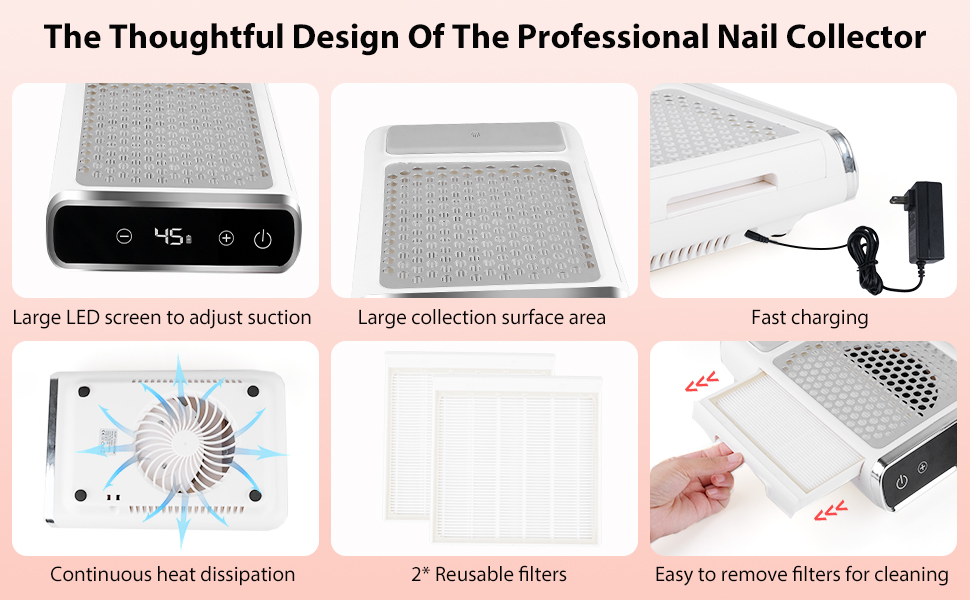 The Thoughtful Design Of The Professional Nail Collector

45

Large LED screen to adjust suction

Large collection surface area

Fast charging

Continuous heat dissipation

2* Reusable filters

Easy to remove filters for cleaning