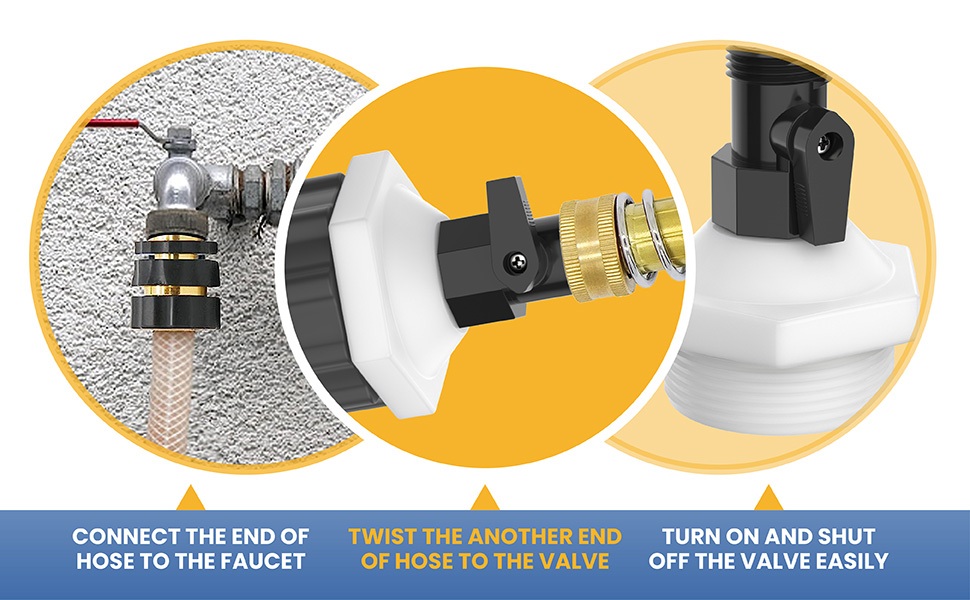 CONNECT THE END OF HOSE TO THE FAUCET

TWIST THE ANOTHER END OF HOSE TO THE VALVE

TURN ON AND SHUT OFF THE VALVE EASILY