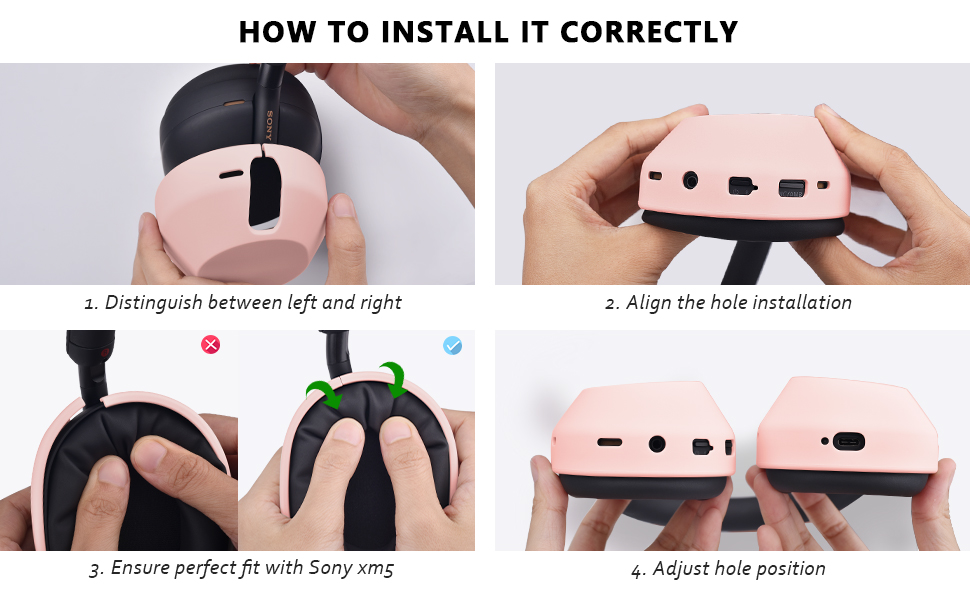 HOW TO INSTALL IT CORRECTLY

SONY

1. Distinguish between left and right

2. Align the hole installation

3. Ensure perfect fit with Sony xm5

4. Adjust hole position