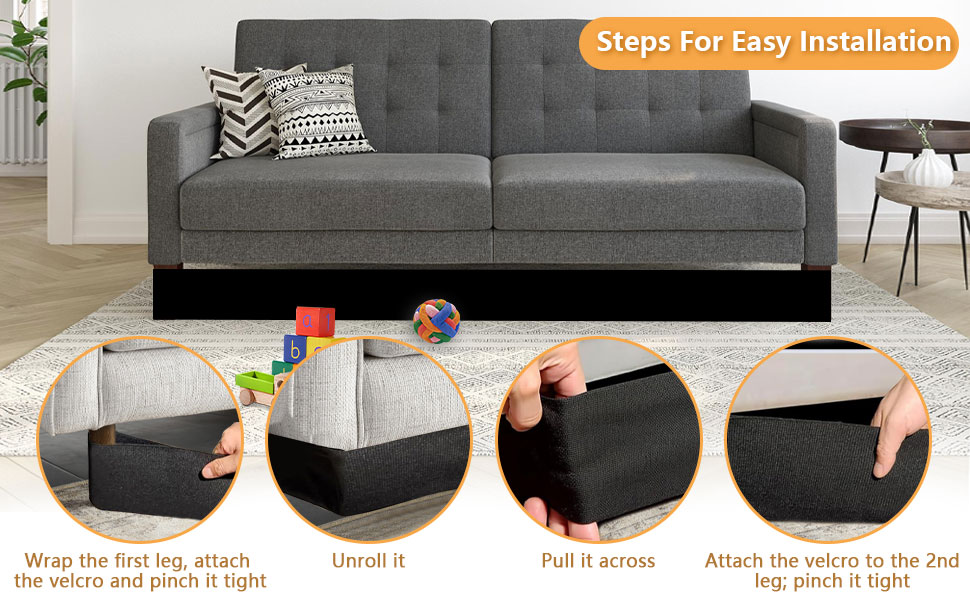 Steps For Easy Installation

a
b

Wrap the first leg, attach the velcro and pinch it tight

Unroll it

Pull it across

Attach the velcro to the 2nd leg; pinch it tight