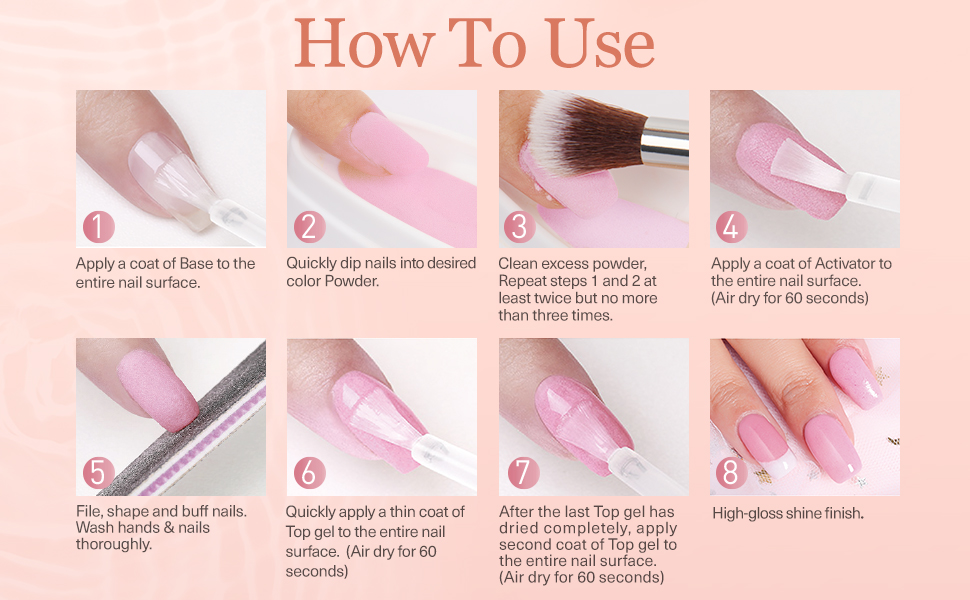 How To Use

1
Apply a coat of Base to the entire nail surface.

2
Quickly dip nails into desired color Powder.

3
Clean excess powder, Repeat steps 1 and 2 at least twice but no more than three times.

4
Apply a coat of Activator to the entire nail surface. (Air dry for 60 seconds)

5
File, shape and buff nails. Wash hands & nails thoroughly.

6
Quickly apply a thin coat of Top gel to the entire nail surface. (Air dry for 60 seconds)

7
After the last Top gel has dried completely, apply second coat of Top gel to the entire nail surface. (Air dry for 60 seconds)

8
High-gloss shine finish.