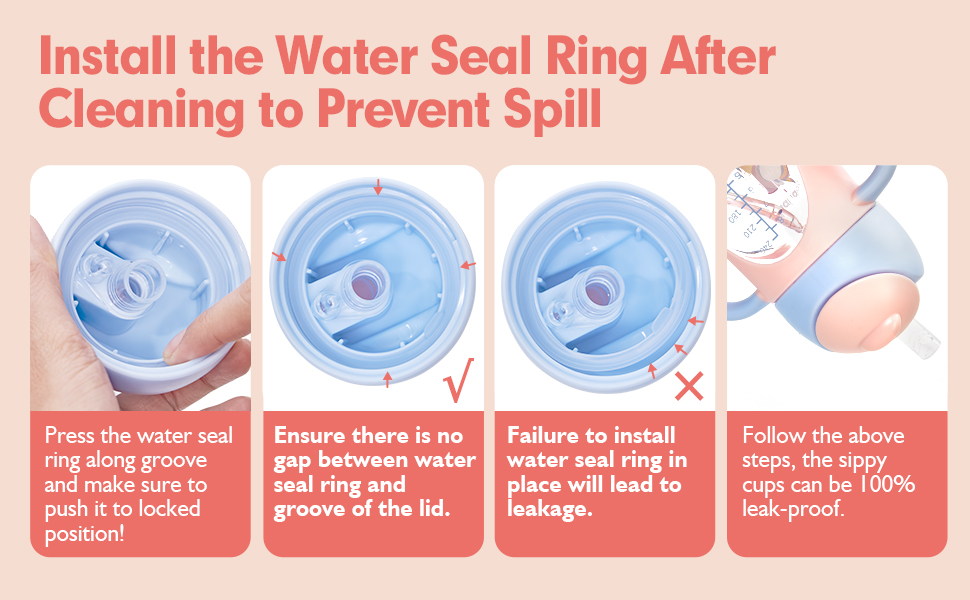 Install the Water Seal Ring After Cleaning to Prevent Spill

√

×

150

210

Press the water seal ring along groove and make sure to push it to locked position!

Ensure there is no gap between water seal ring and groove of the lid.

Failure to install water seal ring in place will lead to leakage.

Follow the above steps, the sippy cups can be 100% leak-proof.