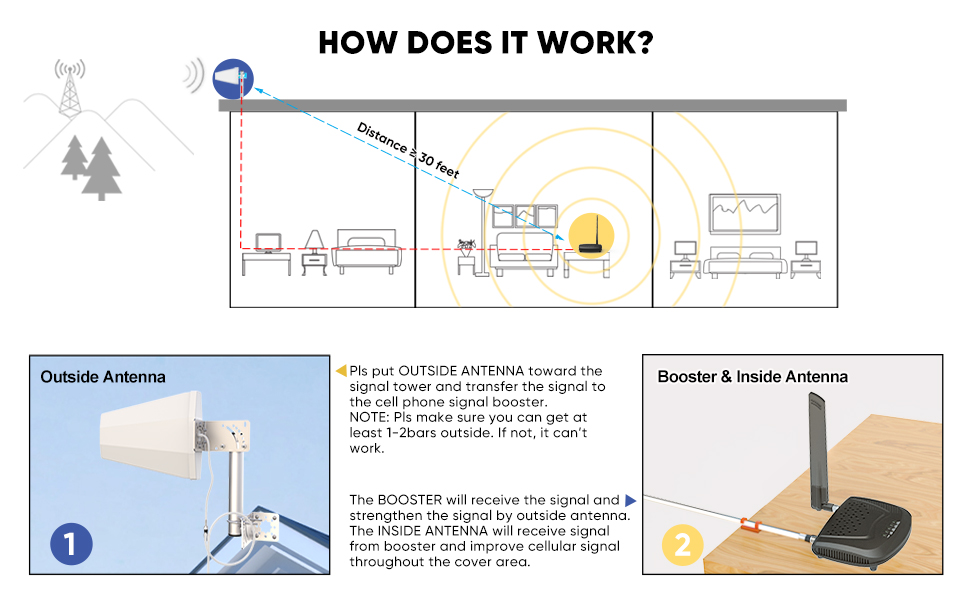 HOW DOES IT WORK?

Distance ≥ 30 feet

Outside Antenna

1

Pls put OUTSIDE ANTENNA toward the signal tower and transfer the signal to the cell phone signal booster.
NOTE: Pls make sure you can get at least 1-2bars outside. If not, it can't work.

The BOOSTER will receive the signal and strengthen the signal by outside antenna. The INSIDE ANTENNA will receive signal from booster and improve cellular signal throughout the cover area.

Booster & Inside Antenna

2