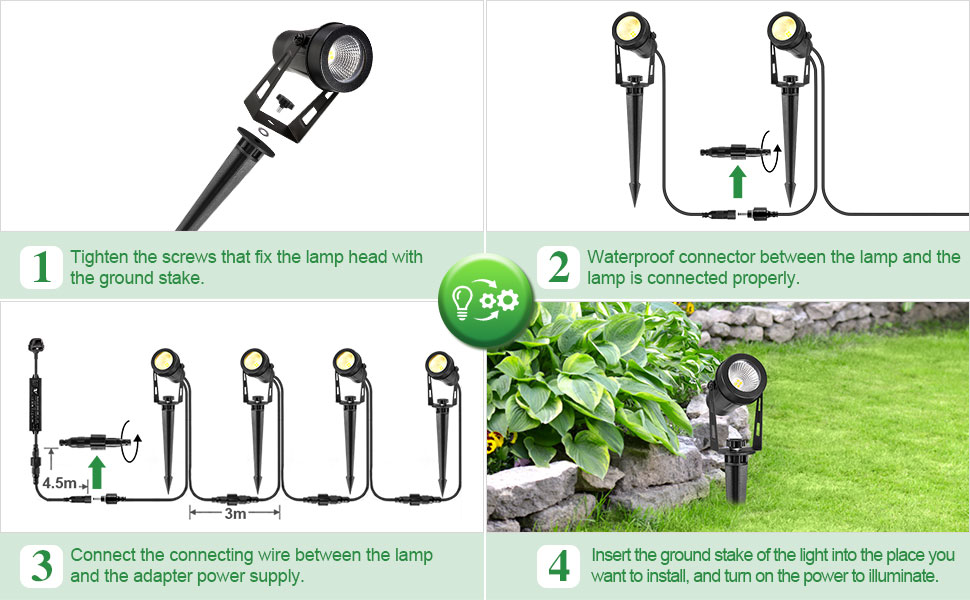 1 Tighten the screws that fix the lamp head with the ground stake.

2 Waterproof connector between the lamp and the lamp is connected properly.

4.5m

3m

3 Connect the connecting wire between the lamp and the adapter power supply.

4 Insert the ground stake of the light into the place you want to install, and turn on the power to illuminate.