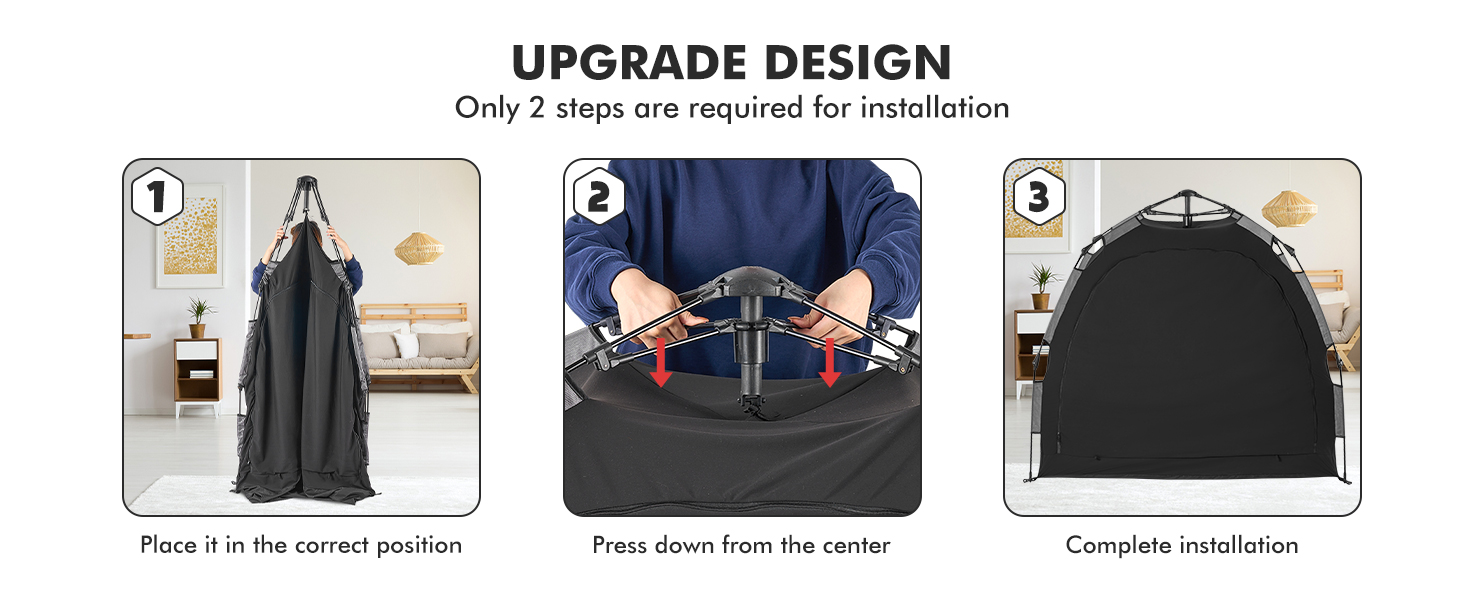 UPGRADE DESIGN

Only 2 steps are required for installation

1

Place it in the correct position

2

Press down from the center

3

Complete installation