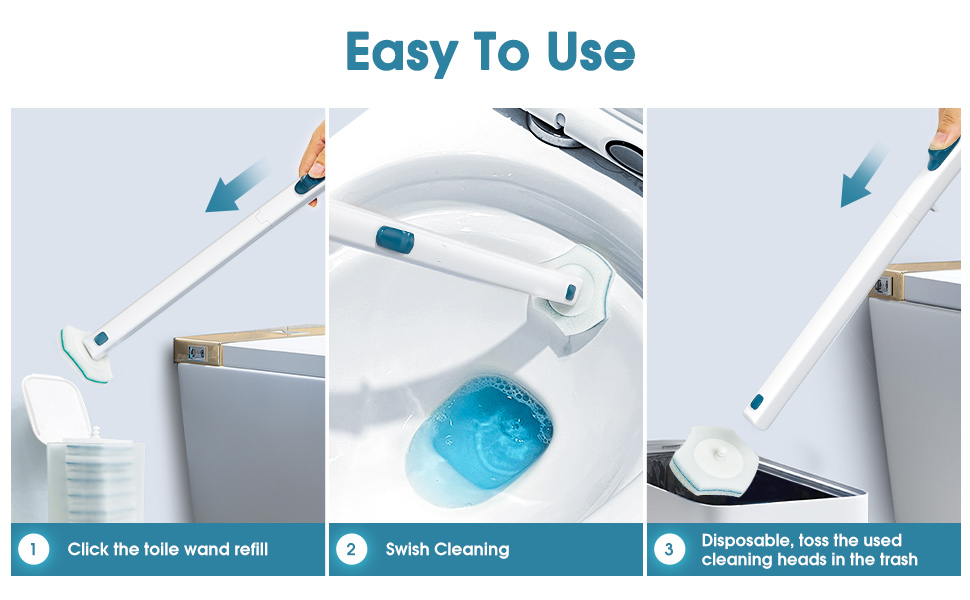 Easy To Use

1 Click the toile wand refill

2 Swish Cleaning

3 Disposable, toss the used cleaning heads in the trash