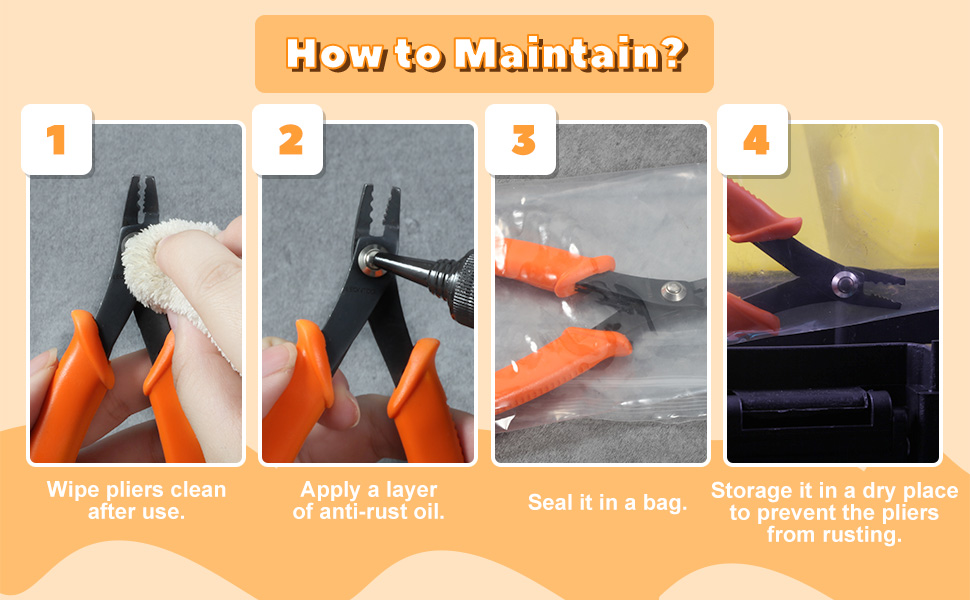 How to Maintain?

1

Wipe pliers clean after use.

2

Apply a layer of anti-rust oil.

3

Seal it in a bag.

4

Storage it in a dry place to prevent the pliers from rusting.