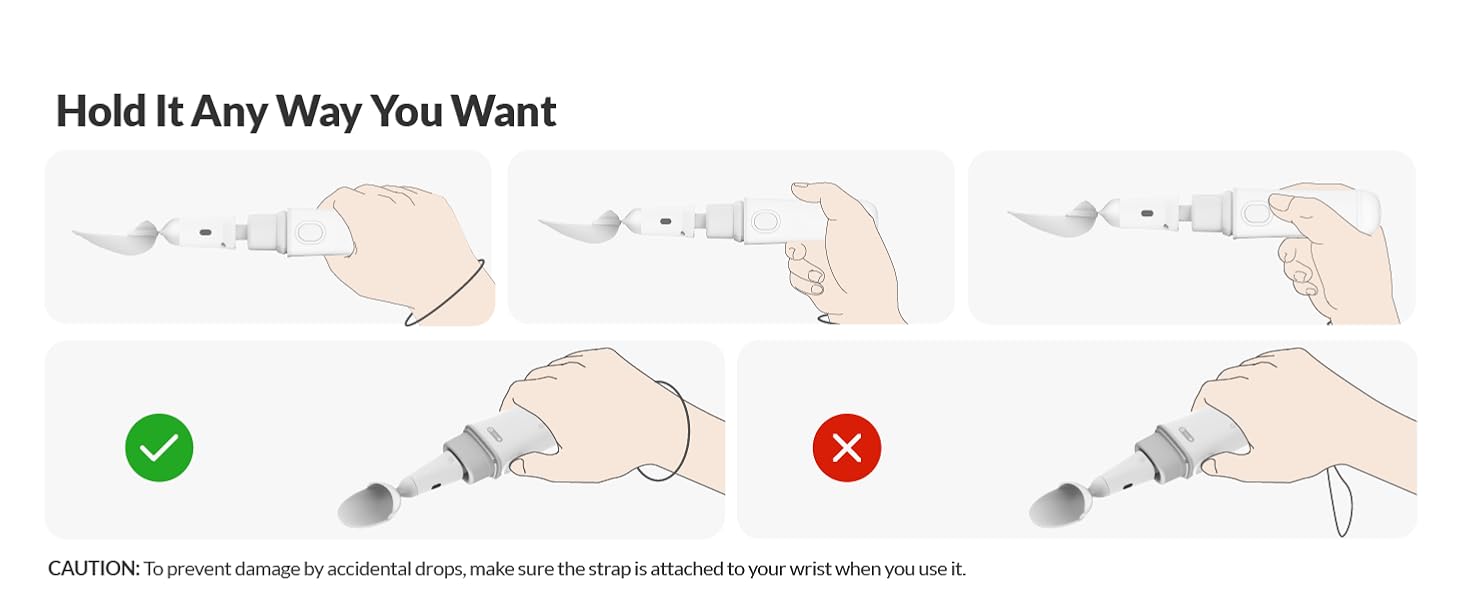 Hold It Any Way You Want

CAUTION: To prevent damage by accidental drops, make sure the strap is attached to your wrist when you use it.