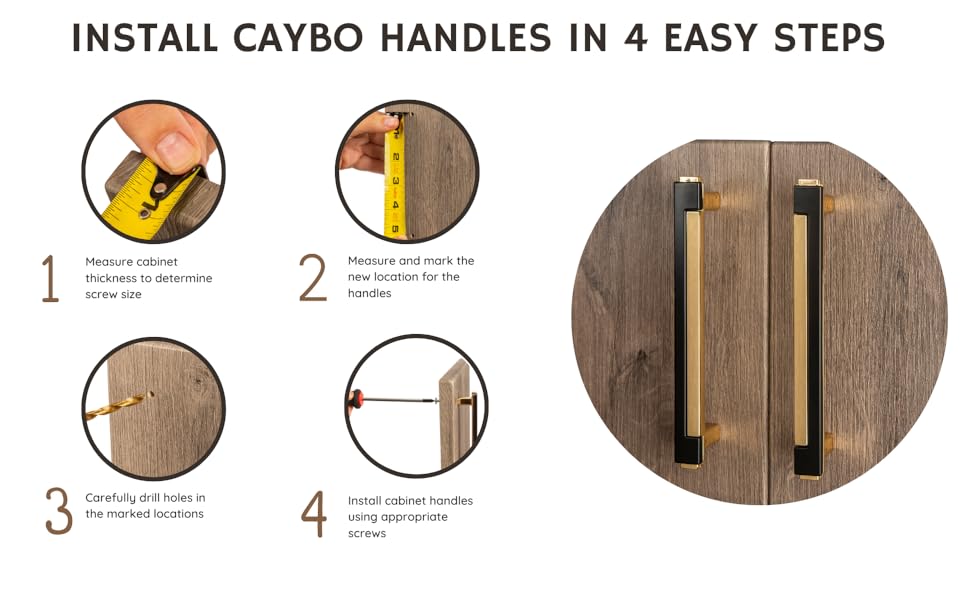 INSTALL CAYBO HANDLES IN 4 EASY STEPS

1 Measure cabinet thickness to determine screw size

2 Measure and mark the new location for the handles

3 Carefully drill holes in the marked locations

4 Install cabinet handles using appropriate screws