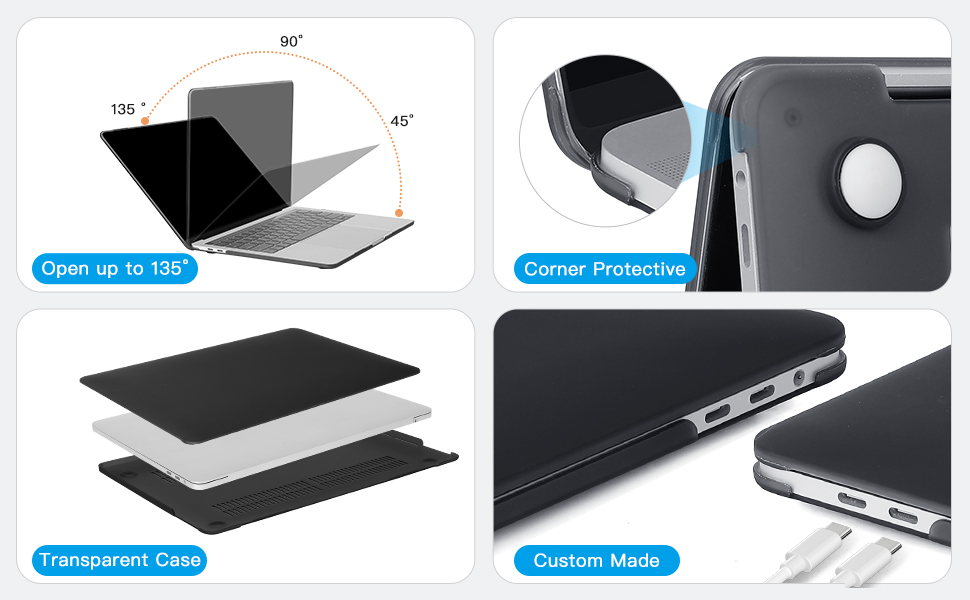 90°

135 °

45°

Open up to 135°

Corner Protective

Transparent Case

Custom Made