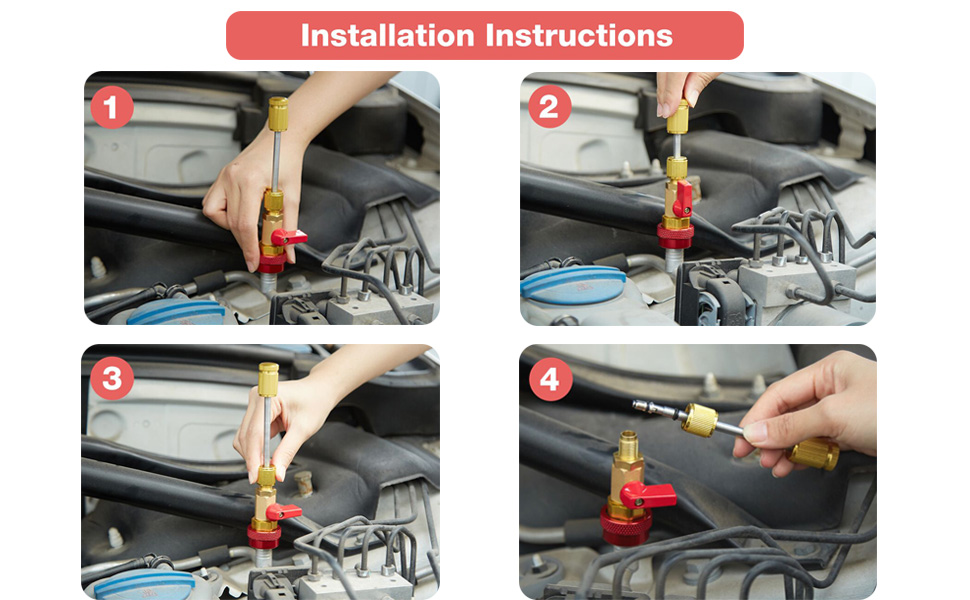 Installation Instructions

1

2

3

4