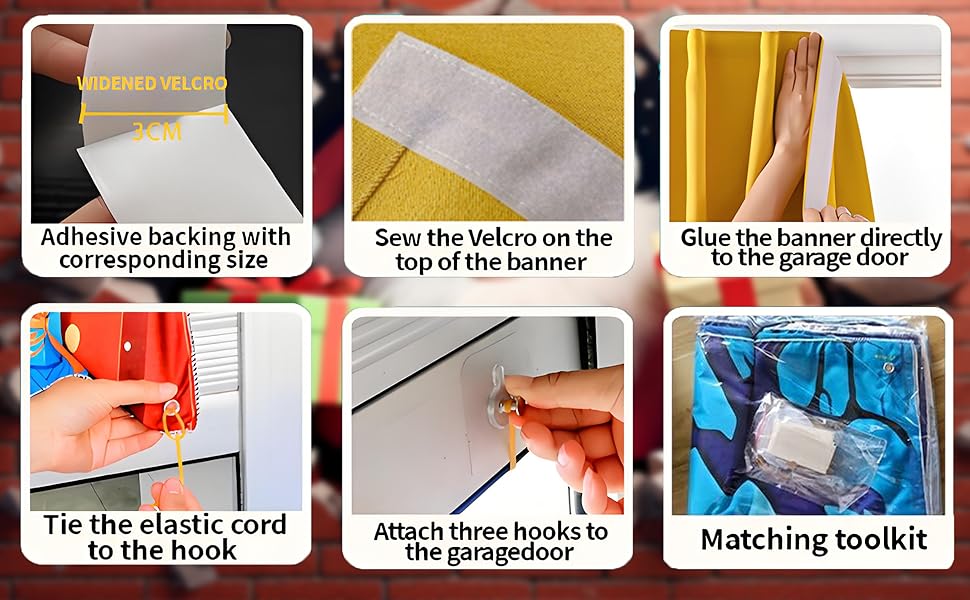 WIDENED VELCRO
3CM
Adhesive backing with corresponding size

Sew the Velcro on the top of the banner

Glue the banner directly to the garage door

Tie the elastic cord to the hook

Attach three hooks to the garagedoor

Matching toolkit