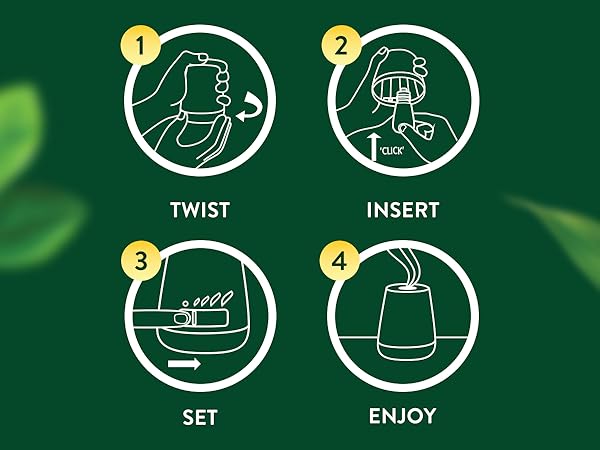 1
TWIST

2
'CLICK'
INSERT

3
SET

4
ENJOY