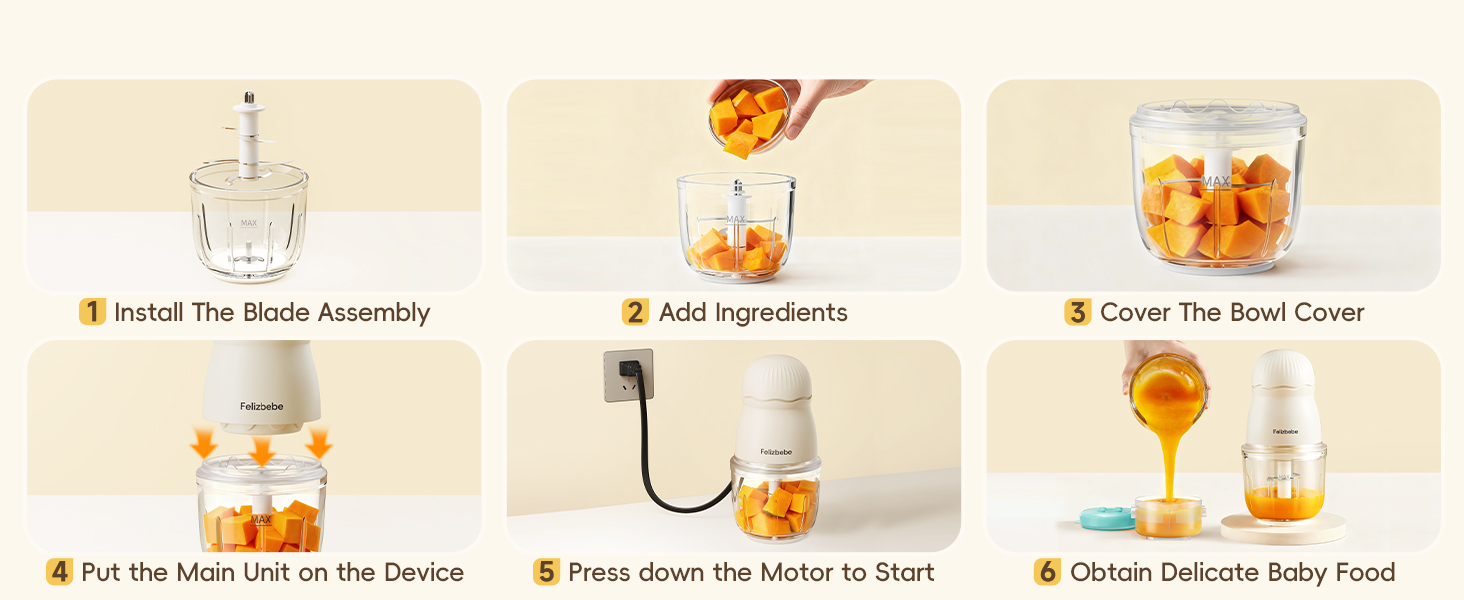 MAX

1 Install The Blade Assembly

MAX

2 Add Ingredients

MAX

3 Cover The Bowl Cover

Felizbebe

MAX

4 Put the Main Unit on the Device

Felizbebe

5 Press down the Motor to Start

Felizbebe

6 Obtain Delicate Baby Food