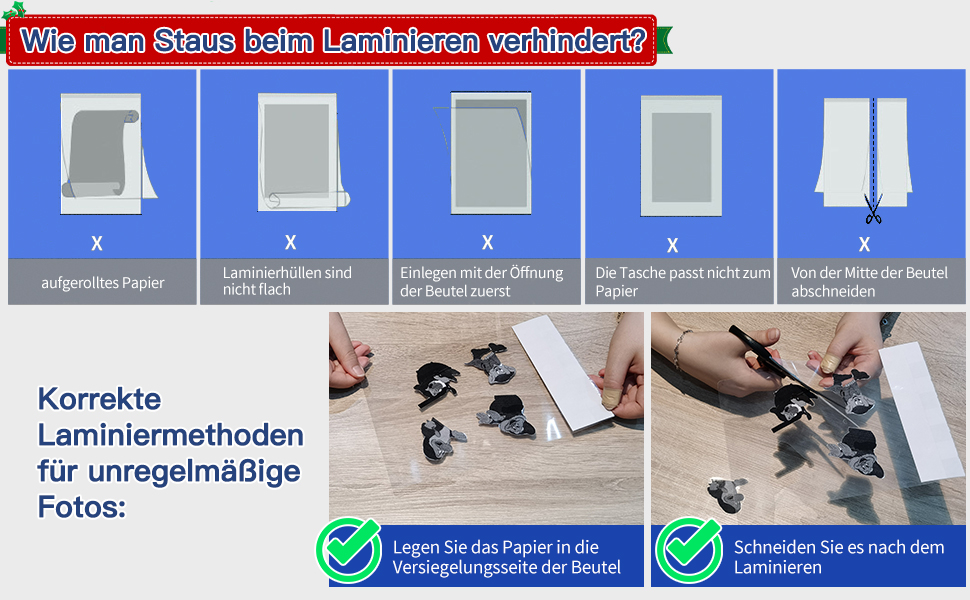 Wie man Staus beim Laminieren verhindert?

X

aufgerolltes Papier

X

Laminierhüllen sind nicht flach

X

Einlegen mit der Öffnung der Beutel zuerst

X

Die Tasche passt nicht zum Papier

X

Von der Mitte der Beutel abschneiden

Korrekte Laminiermethoden für unregelmäßige Fotos:

Legen Sie das Papier in die Versiegelungsseite der Beutel

Schneiden Sie es nach dem Laminieren