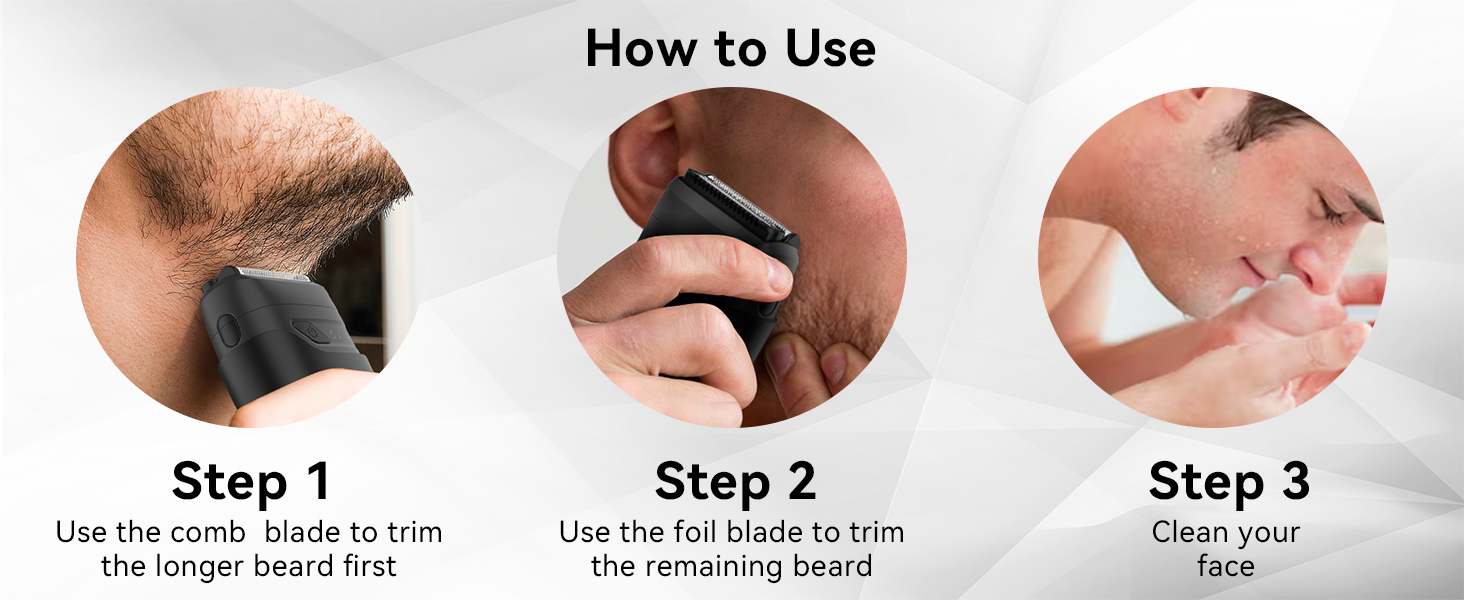 How to Use

Step 1
Use the comb  blade to trim the longer beard first

Step 2
Use the foil blade to trim the remaining beard

Step 3
Clean your face