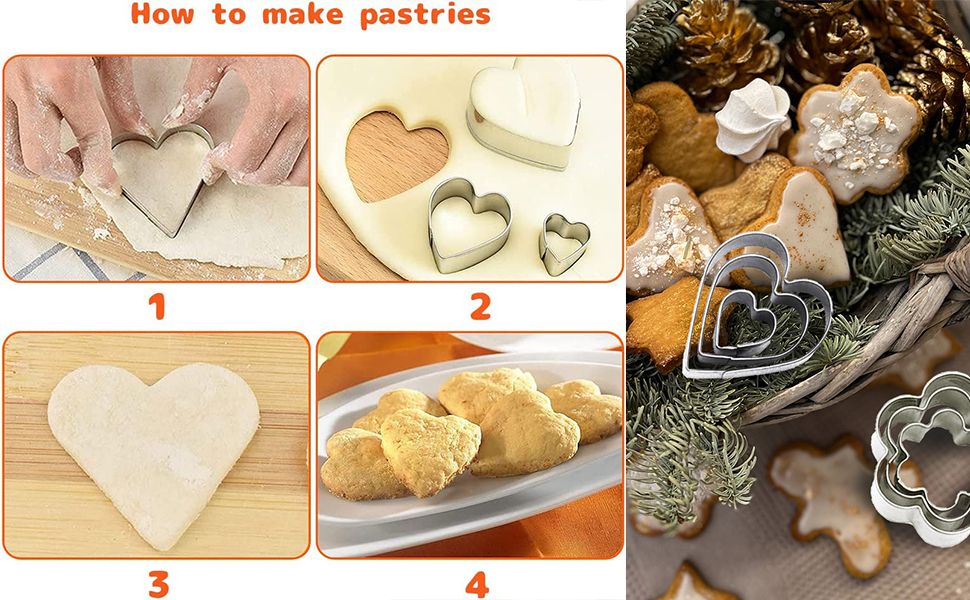 How to make pastries

1

2

3

4