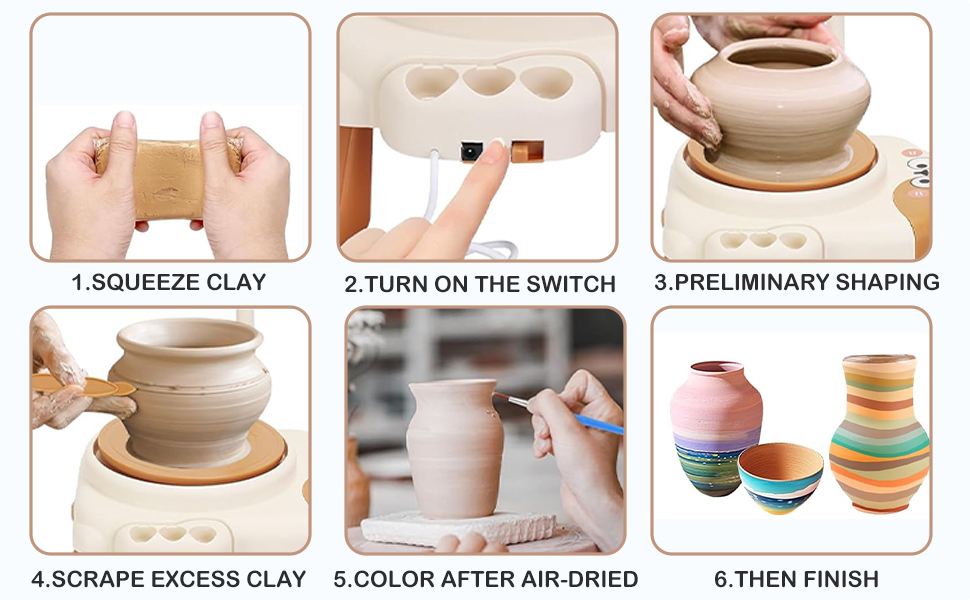 1.SQUEEZE CLAY

2.TURN ON THE SWITCH

3.PRELIMINARY SHAPING

4.SCRAPE EXCESS CLAY

5.COLOR AFTER AIR-DRIED

6.THEN FINISH