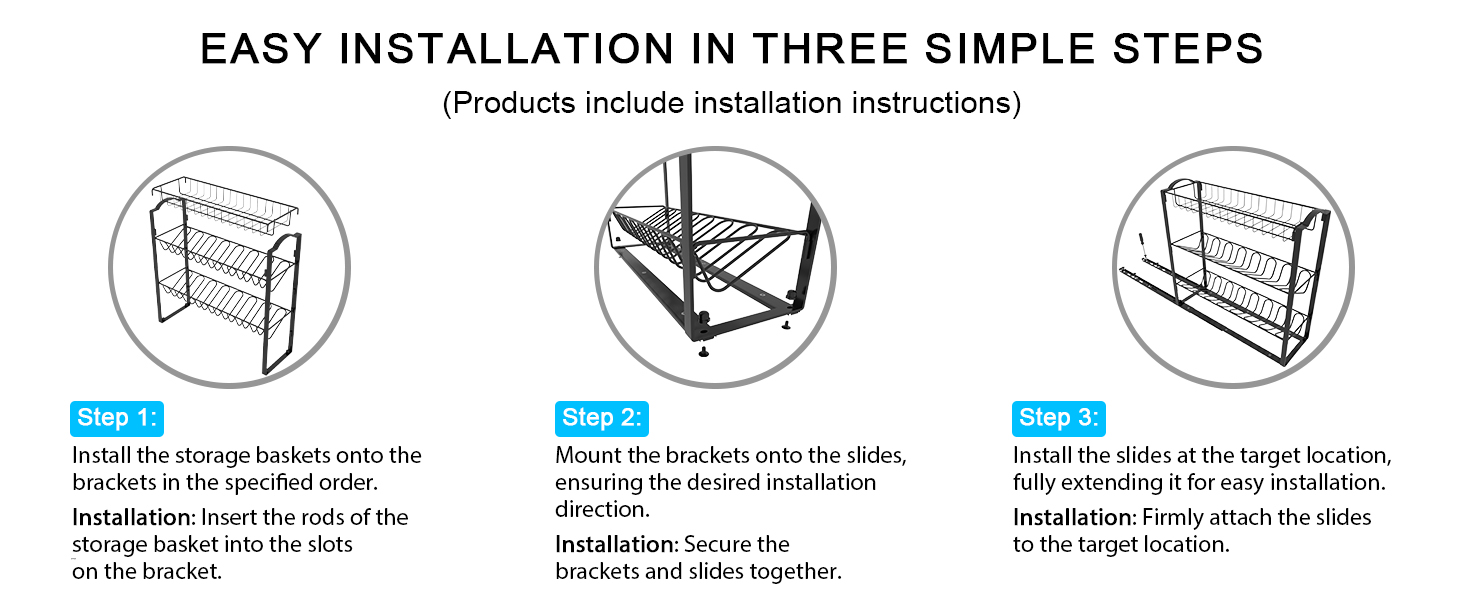 EASY INSTALLATION IN THREE SIMPLE STEPS

(Products include installation instructions)

Step 1:

Install the storage baskets onto the brackets in the specified order.

Installation: Insert the rods of the storage basket into the slots on the bracket.

Step 2:

Mount the brackets onto the slides, ensuring the desired installation direction.

Installation: Secure the brackets and slides together.

Step 3:

Install the slides at the target location, fully extending it for easy installation.

Installation: Firmly attach the slides to the target location.