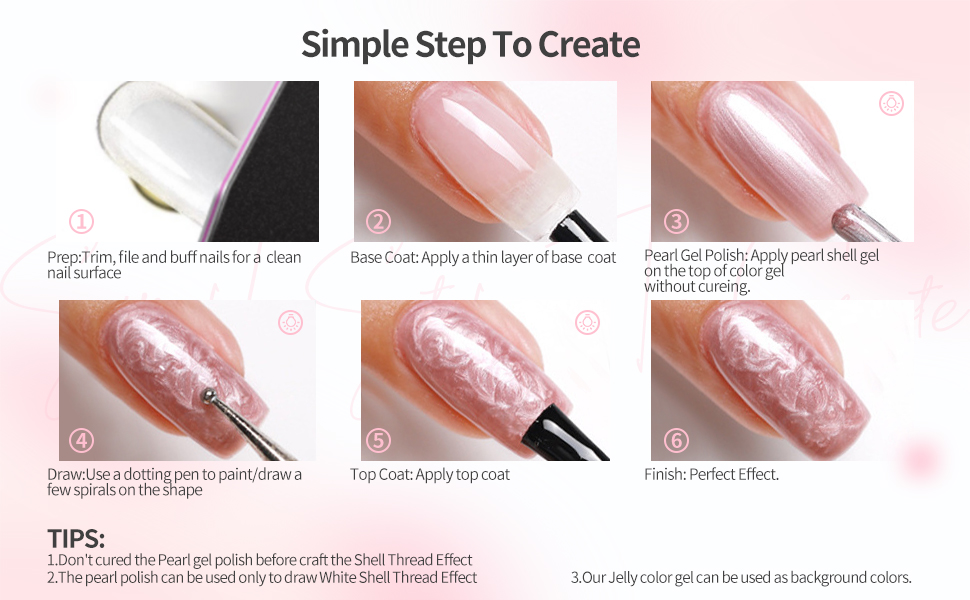 Simple Step To Create

①
Prep:Trim, file and buff nails for a clean nail surface

②
Base Coat: Apply a thin layer of base coat

③
Pearl Gel Polish: Apply pearl shell gel on the top of color gel without cureing.

④
Draw:Use a dotting pen to paint/draw a few spirals on the shape

⑤
Top Coat: Apply top coat

⑥
Finish: Perfect Effect.

TIPS:
1.Don't cured the Pearl gel polish before craft the Shell Thread Effect
2.The pearl polish can be used only to draw White Shell Thread Effect
3.Our Jelly color gel can be used as background colors.