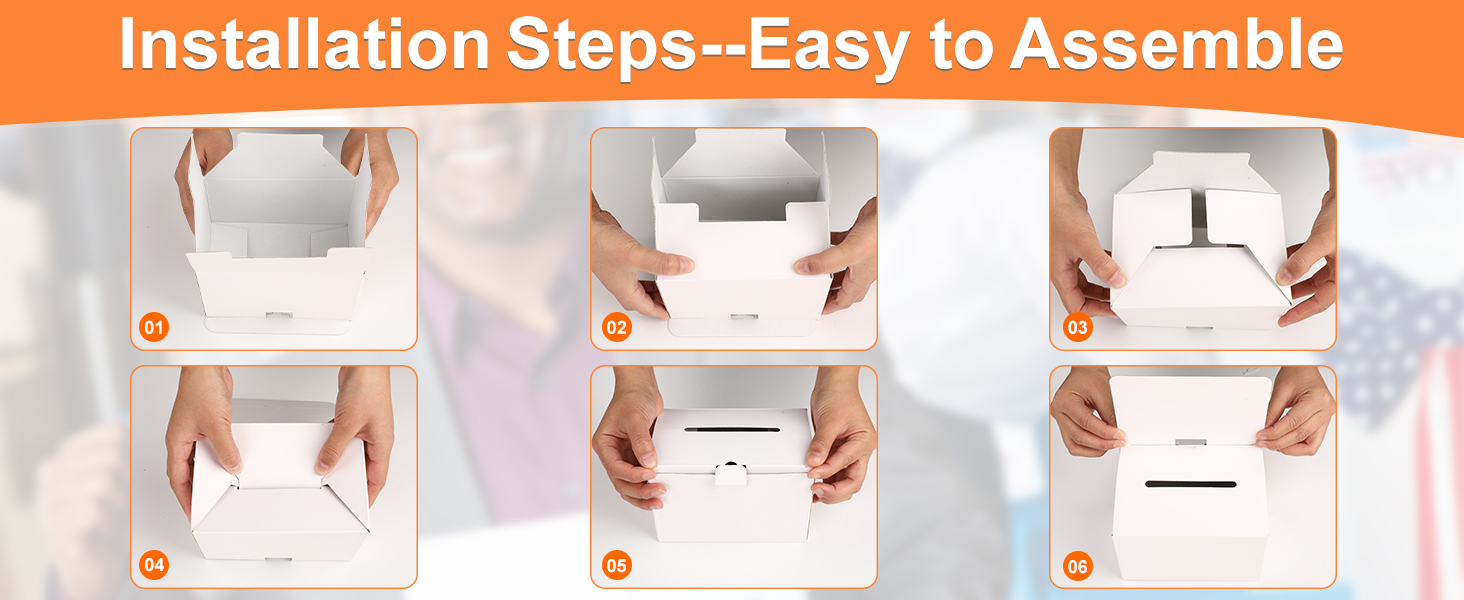 Installation Steps--Easy to Assemble

01

02

03

04

05

06