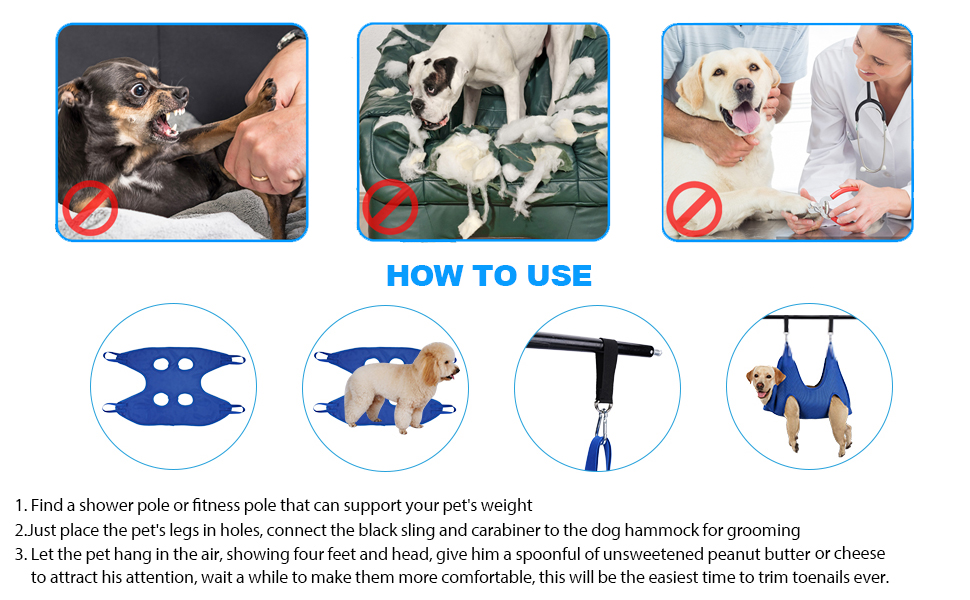 HOW TO USE

1. Find a shower pole or fitness pole that can support your pet's weight
2.Just place the pet's legs in holes, connect the black sling and carabiner to the dog hammock for grooming
3. Let the pet hang in the air, showing four feet and head, give him a spoonful of unsweetened peanut butter or cheese to attract his attention, wait a while to make them more comfortable, this will be the easiest time to trim toenails ever.