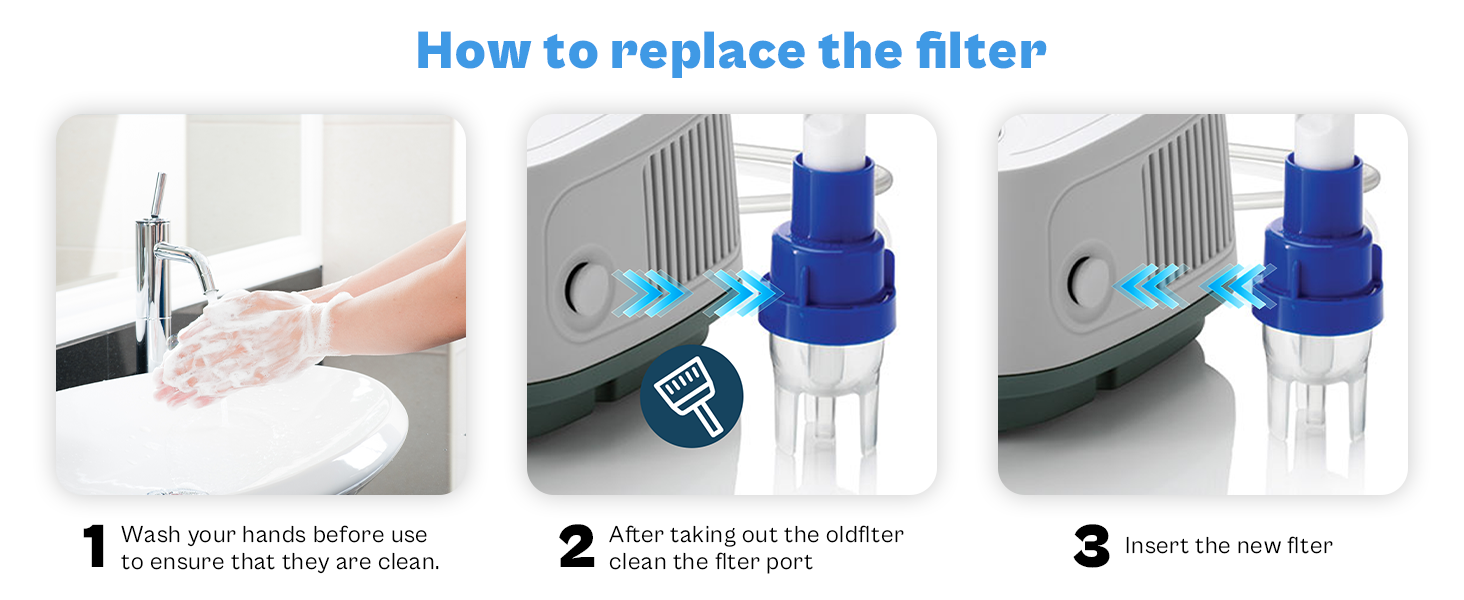 How to replace the filter

1 Wash your hands before use to ensure that they are clean.

2 After taking out the oldflter clean the flter port

3 Insert the new flter