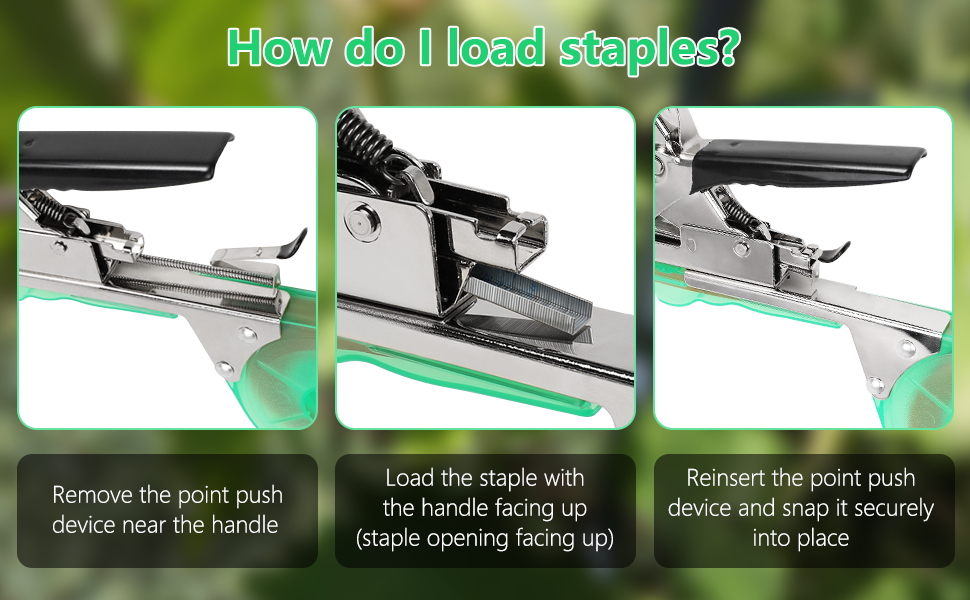 How do I load staples?

Remove the point push device near the handle

Load the staple with the handle facing up (staple opening facing up)

Reinsert the point push device and snap it securely into place