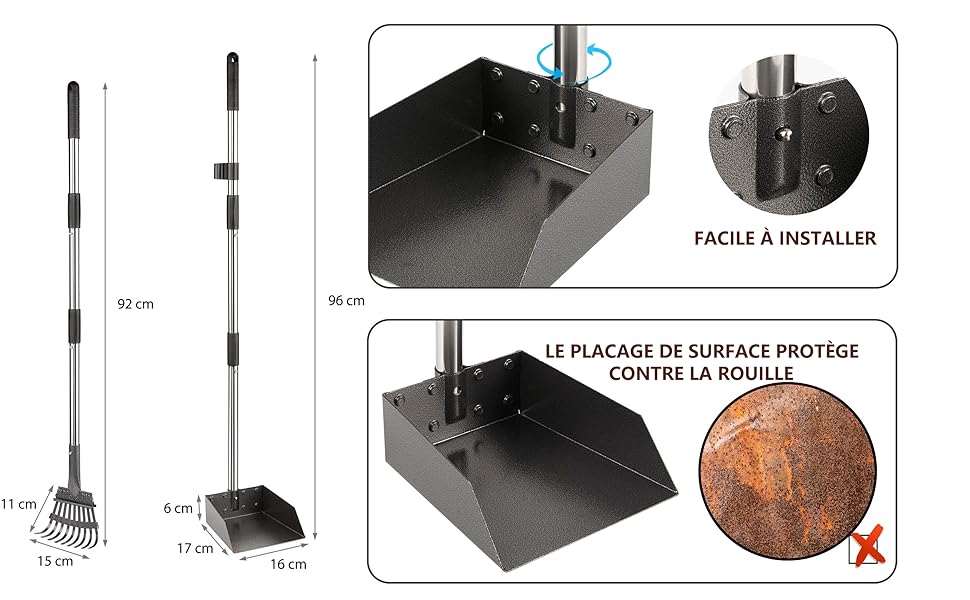 92 cm

11 cm

15 cm

96 cm

6 cm

17 cm

16 cm

FACILE À INSTALLER

LE PLACAGE DE SURFACE PROTÈGE CONTRE LA ROUILLE