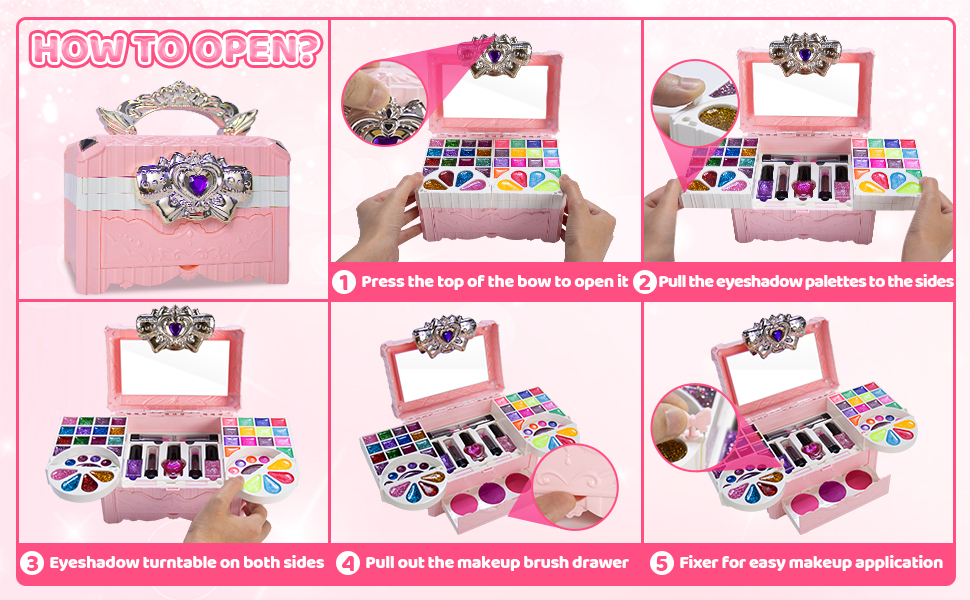 HOW TO OPEN?

1 Press the top of the bow to open it

2 Pull the eyeshadow palettes to the sides

3 Eyeshadow turntable on both sides

4 Pull out the makeup brush drawer

5 Fixer for easy makeup application