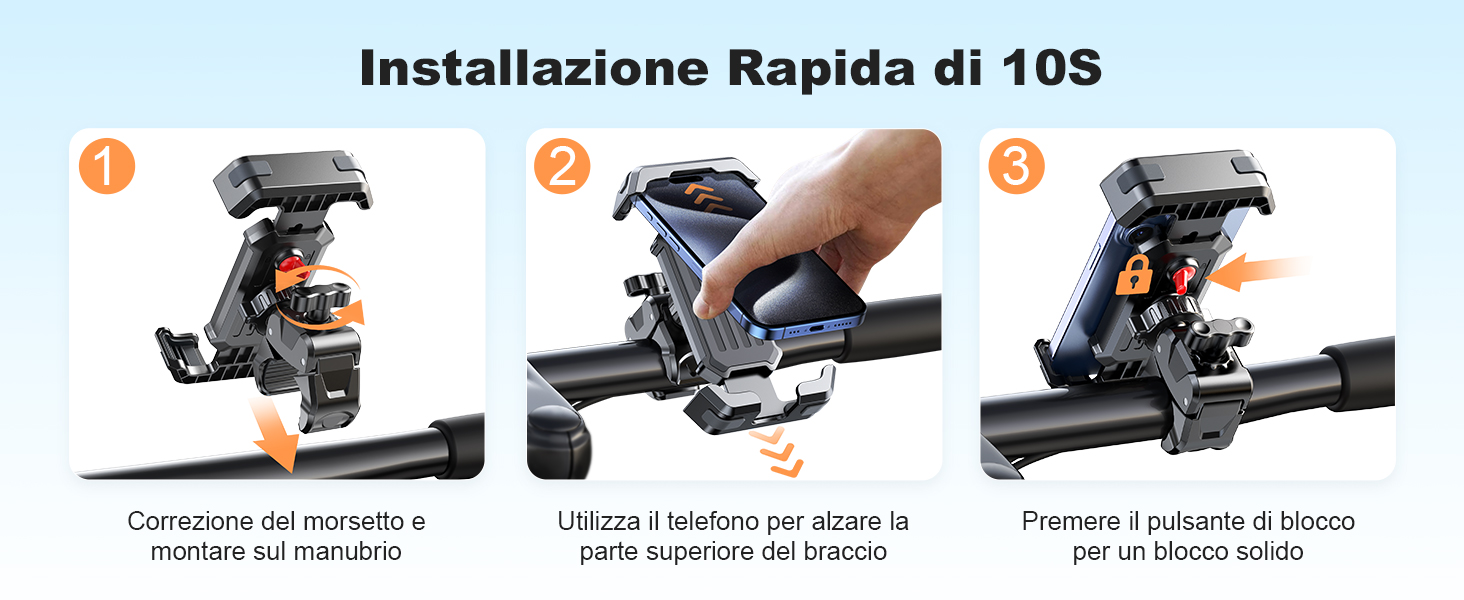 Installazione Rapida di 10S

1

Correzione del morsetto e montare sul manubrio

2

Utilizza il telefono per alzare la parte superiore del braccio

3

Premere il pulsante di blocco per un blocco solido