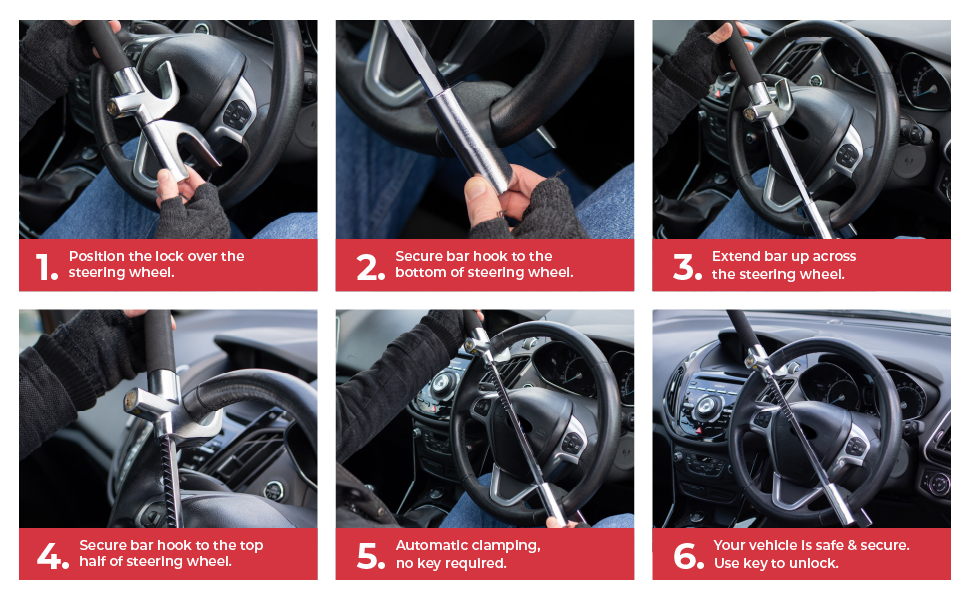 1. Position the lock over the steering wheel.

2. Secure bar hook to the bottom of steering wheel.

3. Extend bar up across the steering wheel.

4. Secure bar hook to the top half of steering wheel.

5. Automatic clamping, no key required.

6. Your vehicle is safe & secure. Use key to unlock.