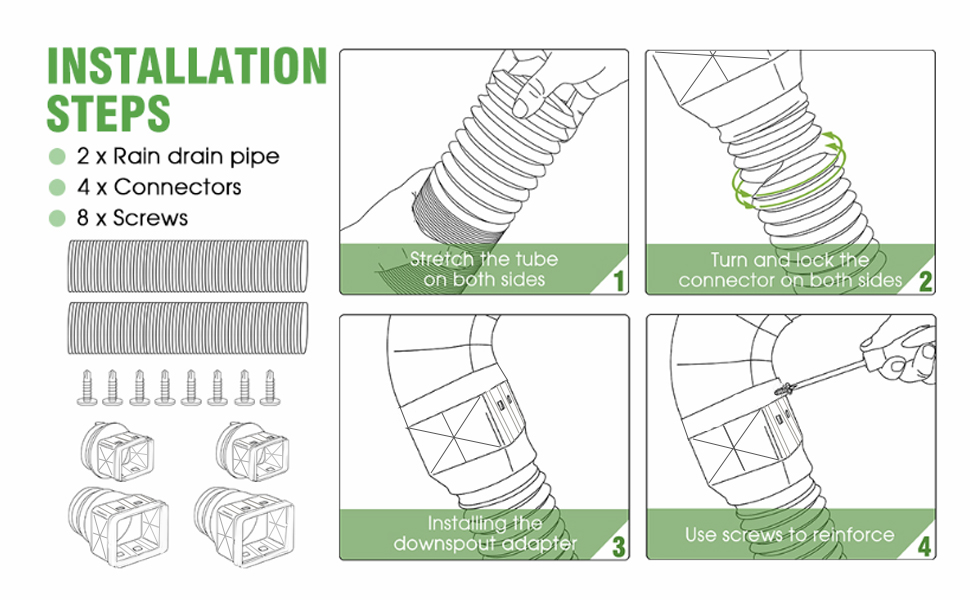 INSTALLATION STEPS

2 x Rain drain pipe
4 x Connectors
8 x Screws

Stretch the tube on both sides
1

Turn and lock the connector on both sides
2

Installing the downspout adapter
3

Use screws to reinforce
4