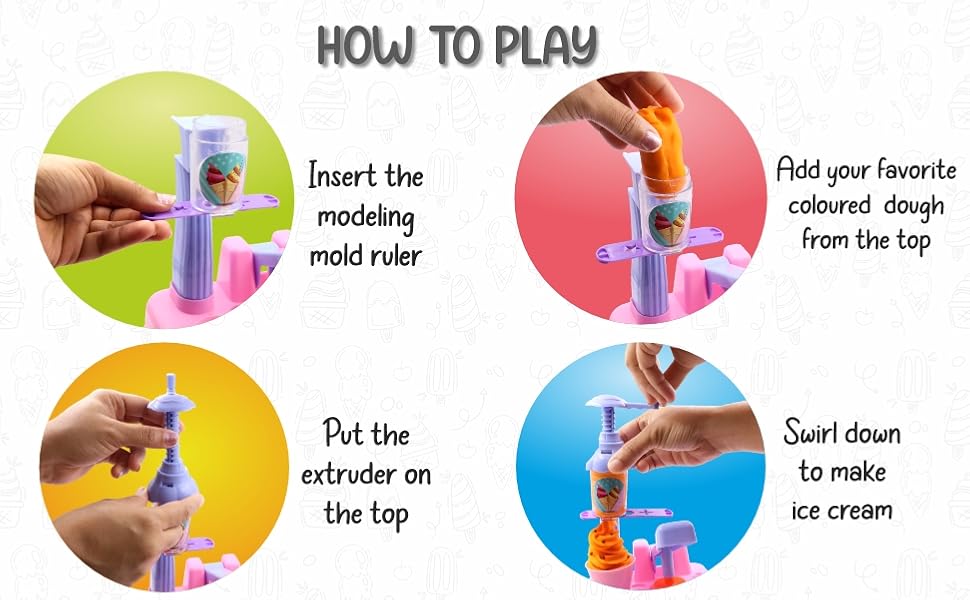 HOW TO PLAY

Insert the modeling mold ruler

Add your favorite coloured dough from the top

Put the extruder on the top

Swirl down to make ice cream