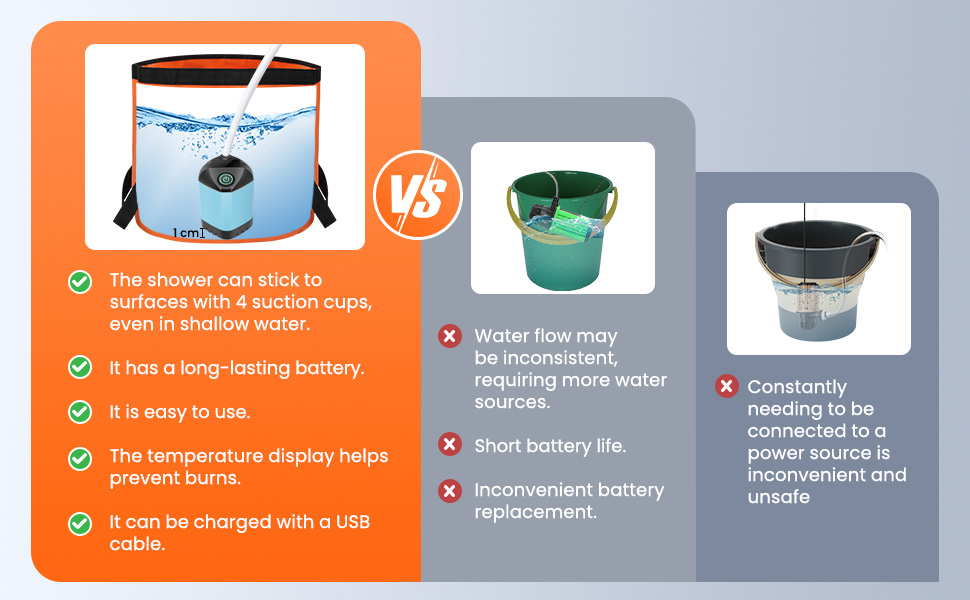 1 cm

The shower can stick to surfaces with 4 suction cups, even in shallow water.

It has a long-lasting battery.

It is easy to use.

The temperature display helps prevent burns.

It can be charged with a USB cable.

VS

Water flow may be inconsistent, requiring more water sources.

Short battery life.

Inconvenient battery replacement.

Constantly needing to be connected to a power source is inconvenient and unsafe