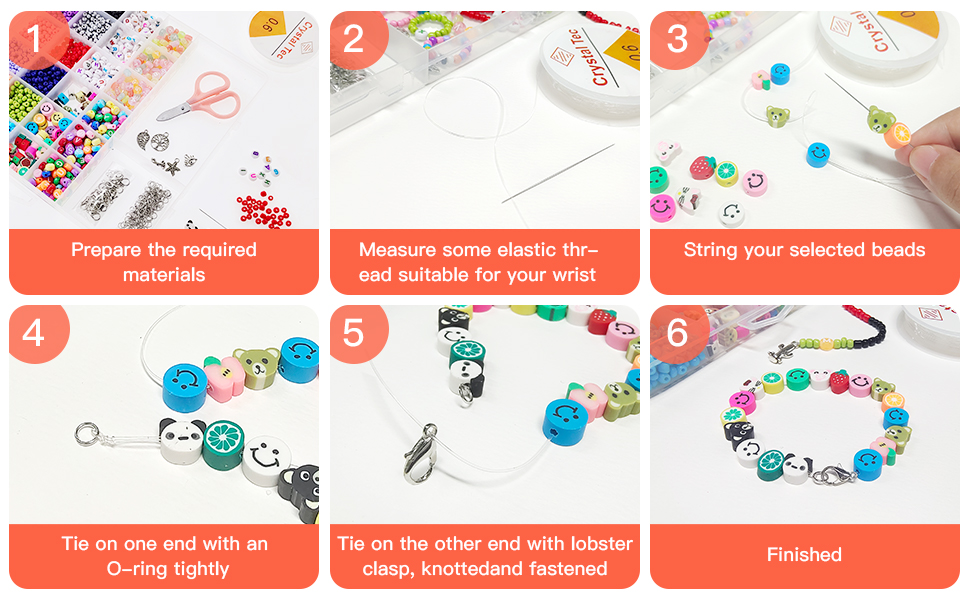 1

Crystal Tec
0.6

Prepare the required materials

2

Crystal Tec
0.6

Measure some elastic thread suitable for your wrist

3

Crystal

String your selected beads

4

Tie on one end with an O-ring tightly

5

Tie on the other end with lobster clasp, knottedand fastened

6

Finished