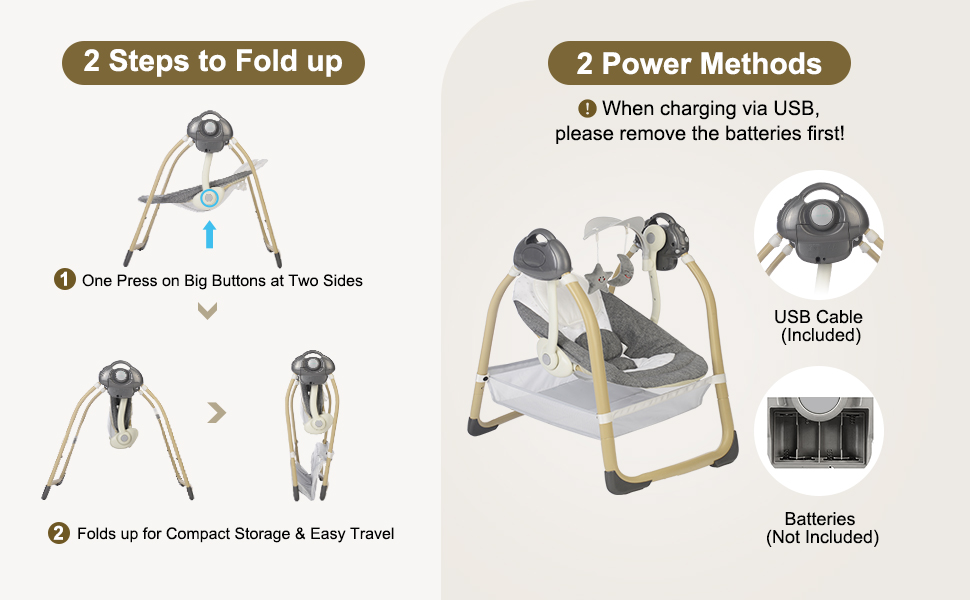 2 Steps to Fold up

1 One Press on Big Buttons at Two Sides

2 Folds up for Compact Storage & Easy Travel

2 Power Methods

! When charging via USB, please remove the batteries first!

USB Cable (Included)

Batteries (Not Included)