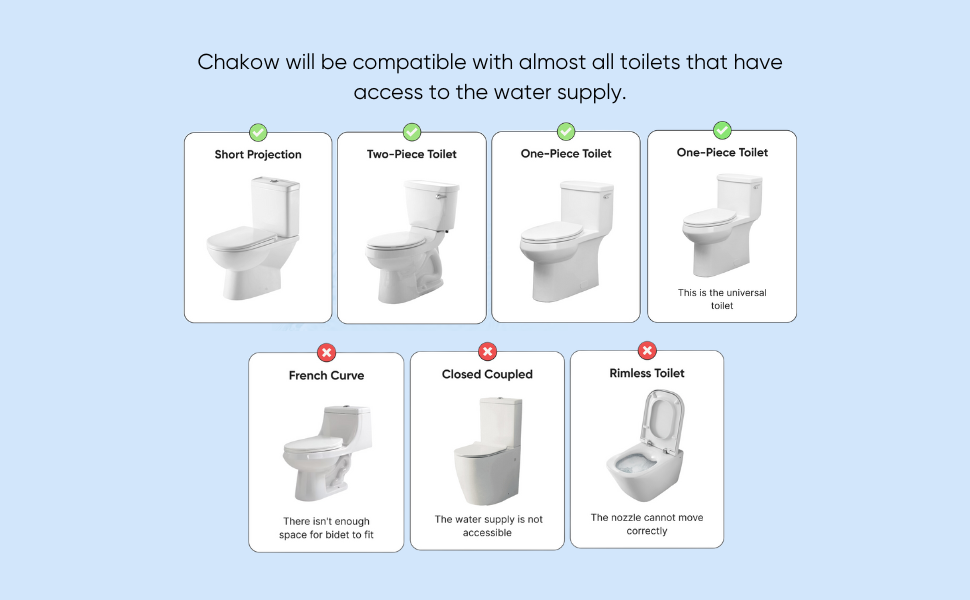 Chakow will be compatible with almost all toilets that have access to the water supply.

Short Projection

Two-Piece Toilet

One-Piece Toilet

One-Piece Toilet

This is the universal toilet

French Curve

There isn't enough space for bidet to fit

Closed Coupled

The water supply is not accessible

Rimless Toilet

The nozzle cannot move correctly