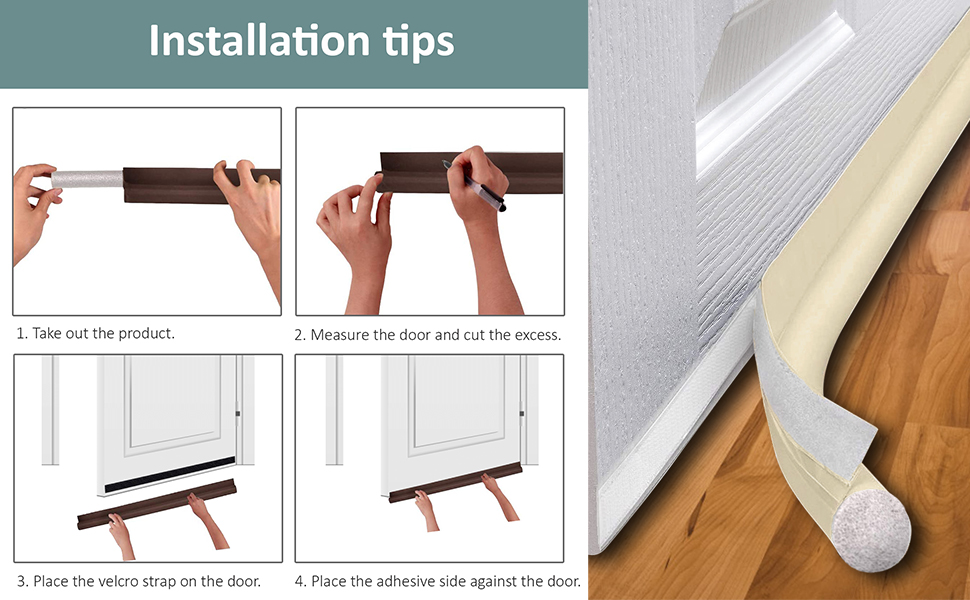 Installation tips

1. Take out the product.

2. Measure the door and cut the excess.

3. Place the velcro strap on the door.

4. Place the adhesive side against the door.