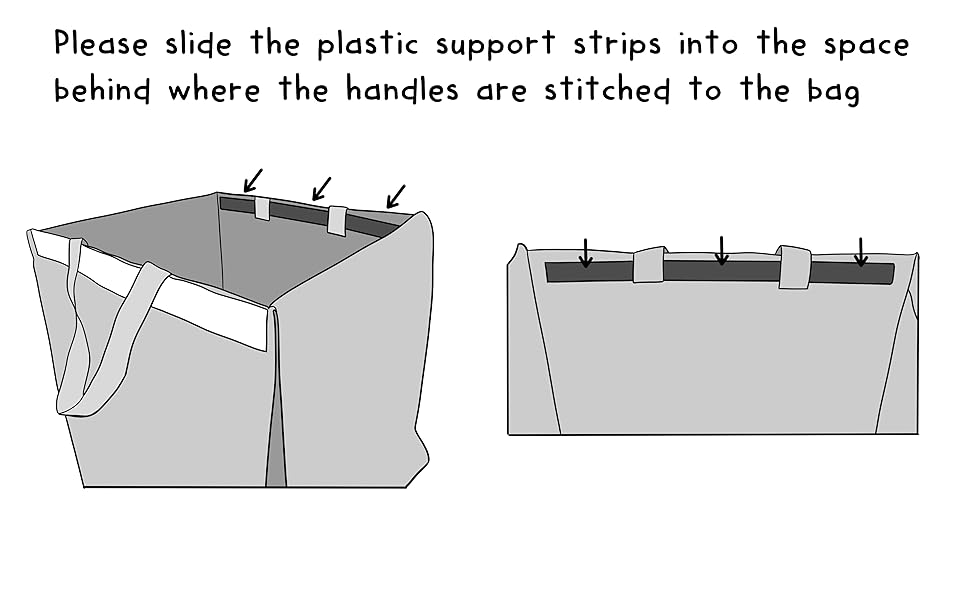 Please slide the plastic support strips into the space behind where the handles are stitched to the bag