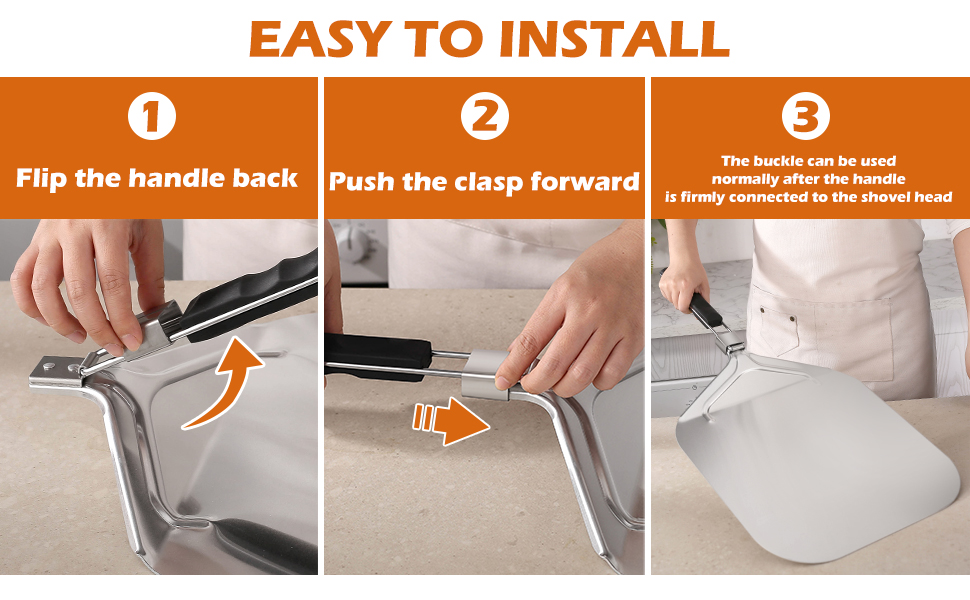 EASY TO INSTALL

1
Flip the handle back

2
Push the clasp forward

3
The buckle can be used normally after the handle is firmly connected to the shovel head