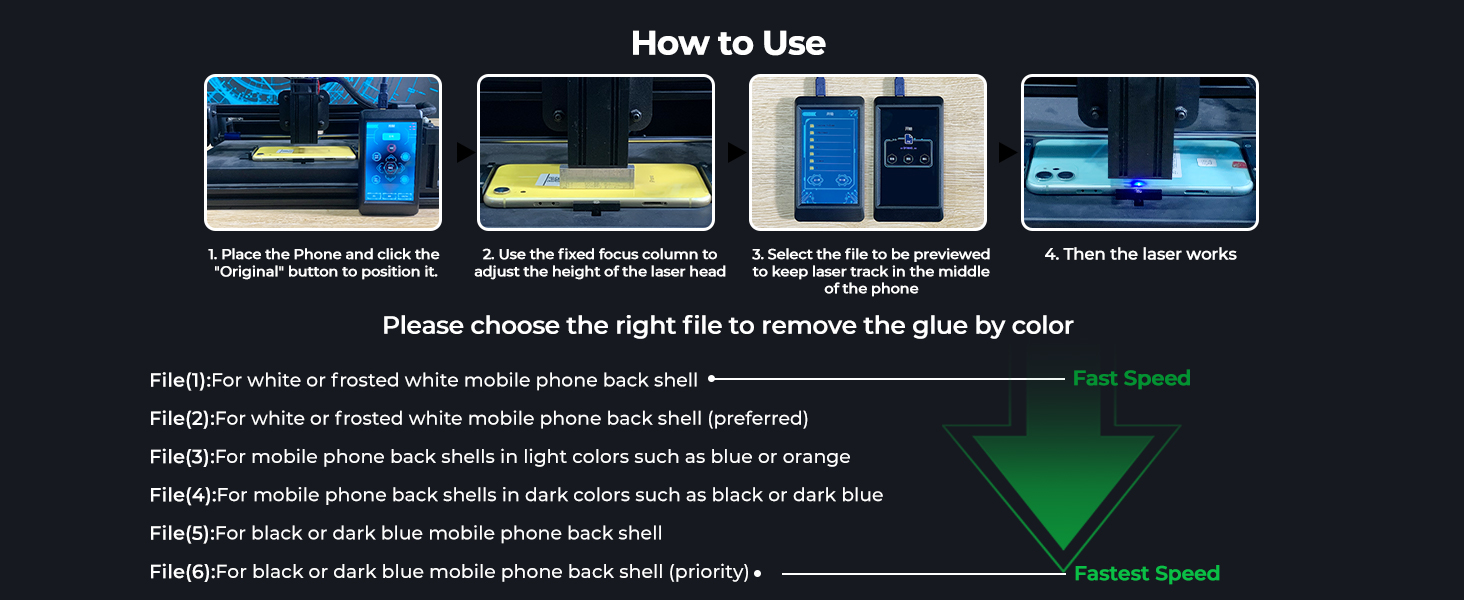 How to Use

1. Place the Phone and click the "Original" button to position it.

2. Use the fixed focus column to adjust the height of the laser head

3. Select the file to be previewed to keep laser track in the middle of the phone

4. Then the laser works

Please choose the right file to remove the glue by color

File(1):For white or frosted white mobile phone back shell

Fast Speed

File(2):For white or frosted white mobile phone back shell (preferred)

File(3):For mobile phone back shells in light colors such as blue or orange

File(4):For mobile phone back shells in dark colors such as black or dark blue

File(5):For black or dark blue mobile phone back shell

File(6):For black or dark blue mobile phone back shell (priority)

Fastest Speed